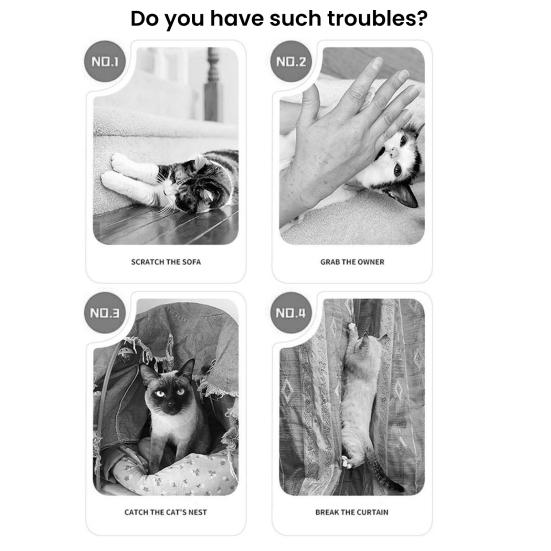 Do you have such troubles?

NO.1

SCRATCH THE SOFA

NO.2

GRAB THE OWNER

NO.3

CATCH THE CAT'S NEST

NO.4

BREAK THE CURTAIN