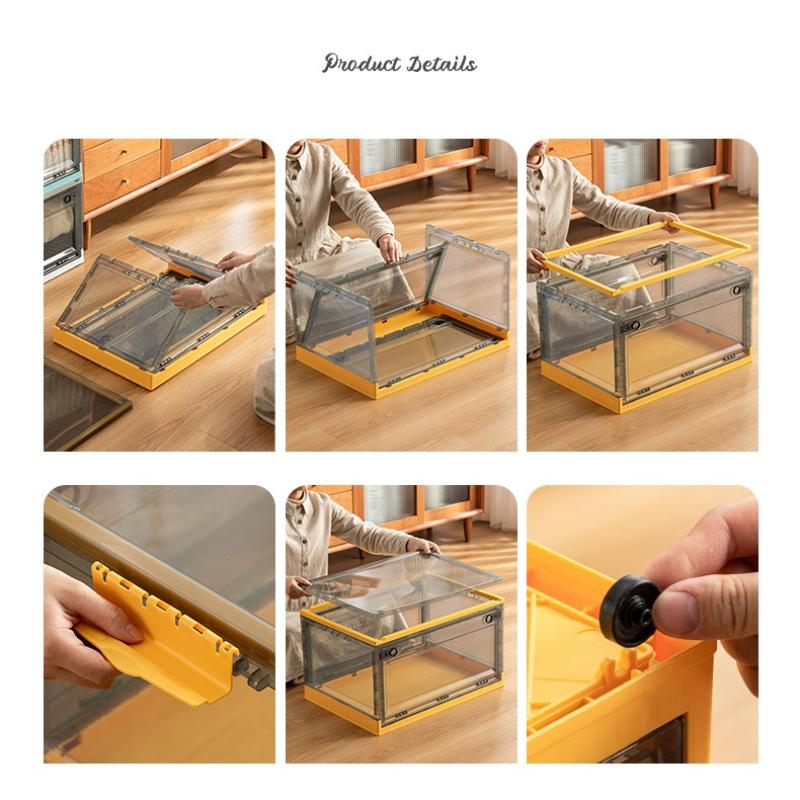 Product Details