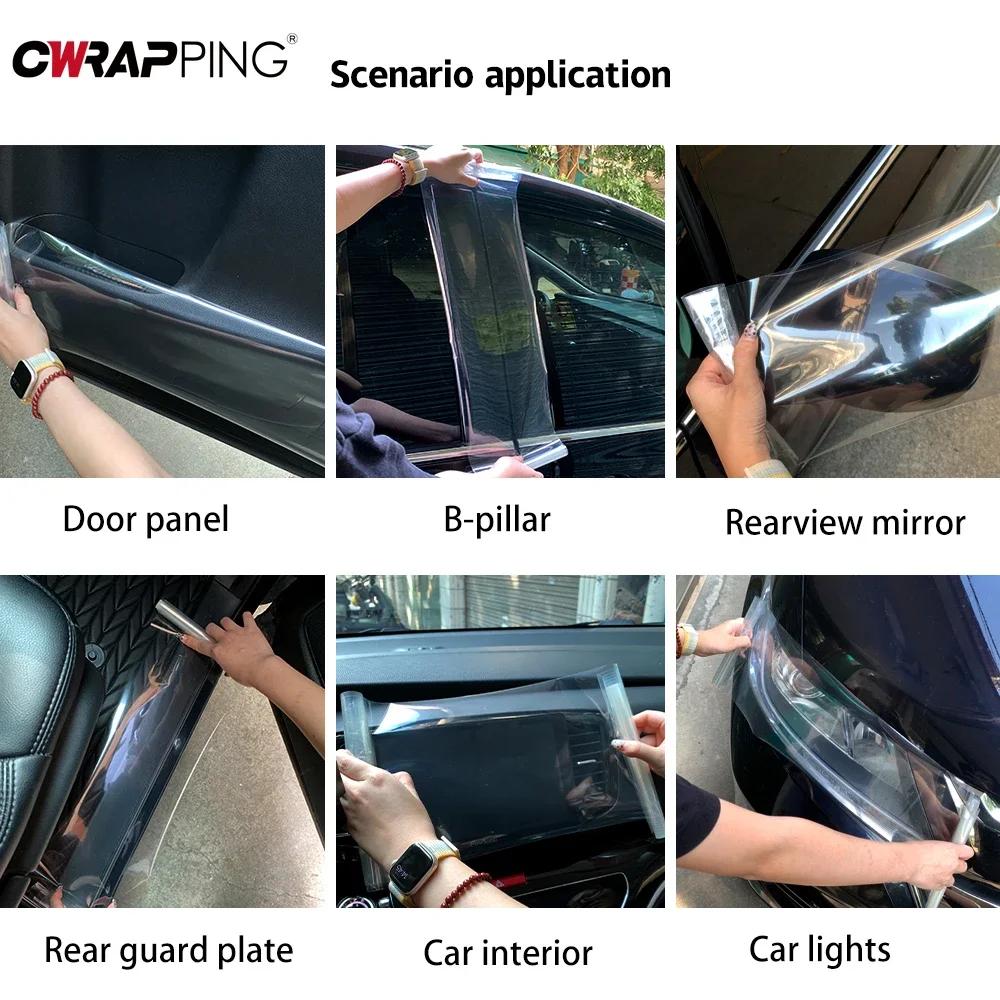 CWRAPPING®

Scenario application

Door panel

B-pillar

Rearview mirror

Rear guard plate

Car interior

Car lights