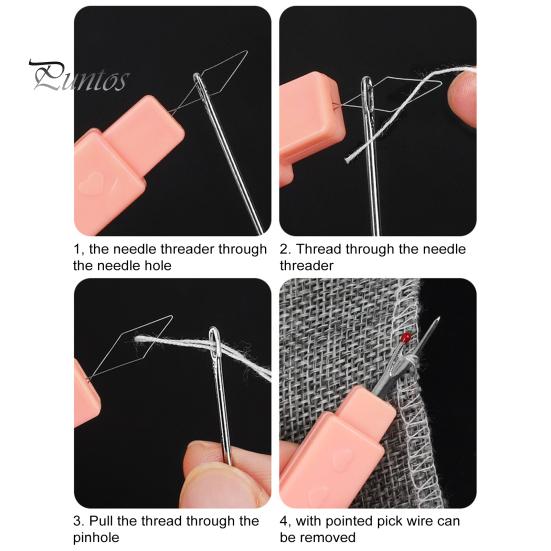 Puntos

1, the needle threader through the needle hole

2. Thread through the needle threader

3. Pull the thread through the pinhole

4, with pointed pick wire can be removed