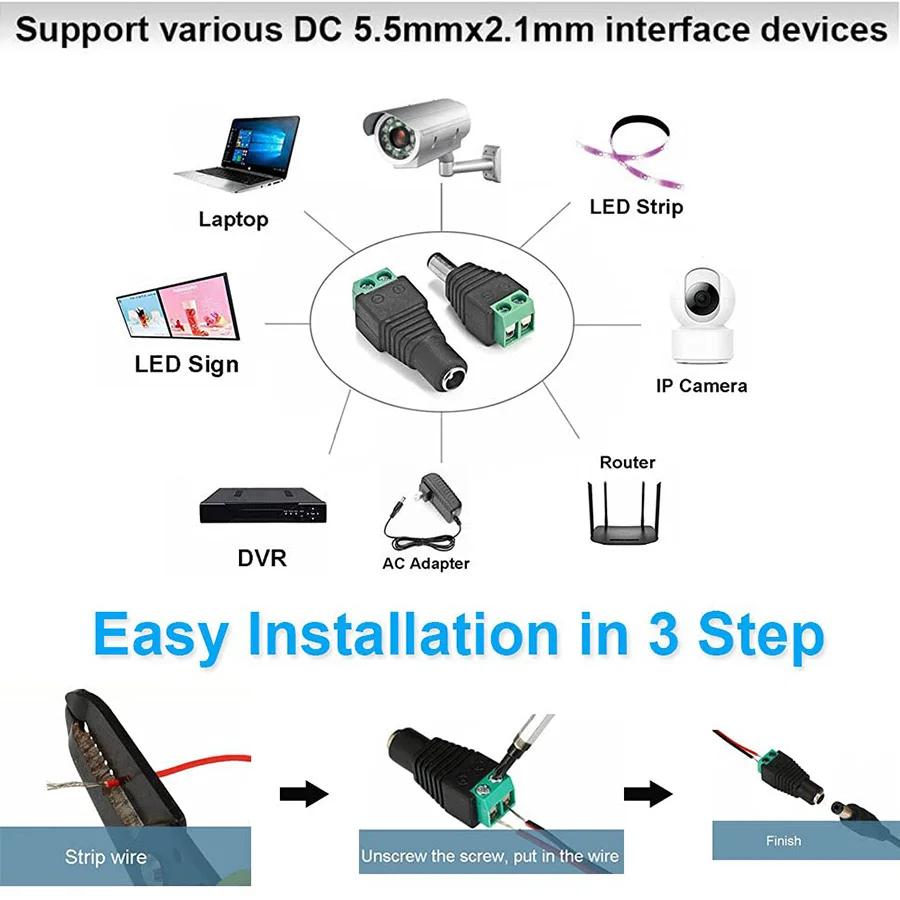 Support various DC 5.5mmx2.1mm interface devices

Laptop

LED Strip

LED Sign

IP Camera

Router

DVR

AC Adapter

Easy Installation in 3 Step

Strip wire

Unscrew the screw, put in the wire

Finish