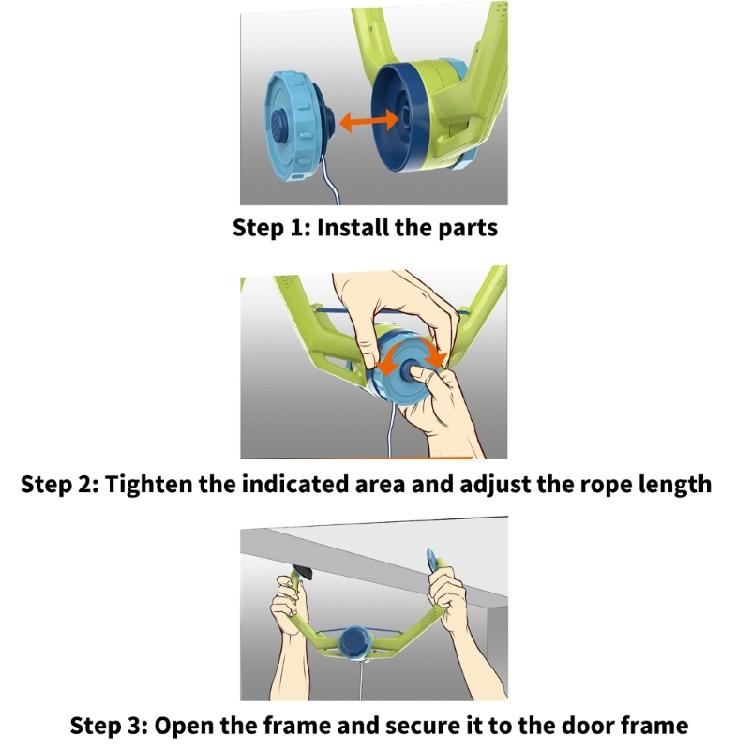 Step 1: Install the parts

Step 2: Tighten the indicated area and adjust the rope length

Step 3: Open the frame and secure it to the door frame