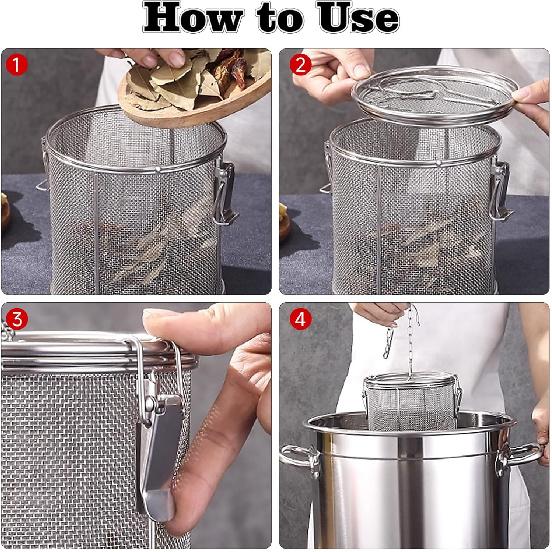 How to Use

1

2

3

4