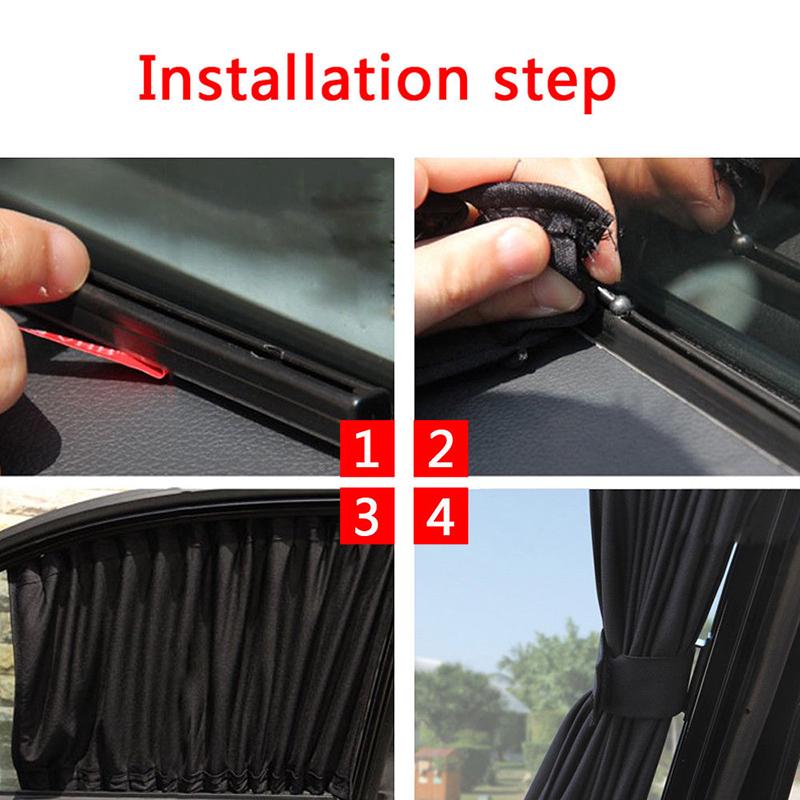 Installation step

1 2
3 4