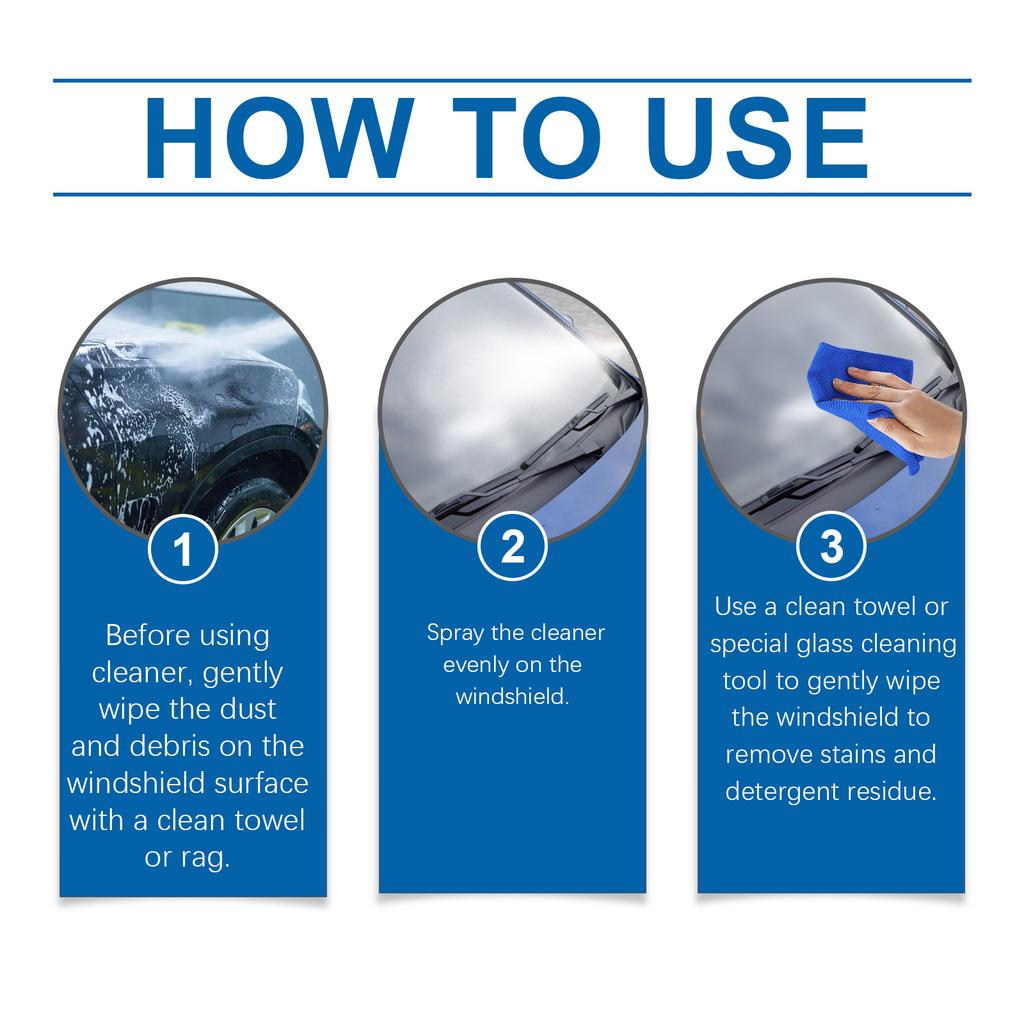 HOW TO USE

1

Before using cleaner, gently wipe the dust and debris on the windshield surface with a clean towel or rag.

2

Spray the cleaner evenly on the windshield.

3

Use a clean towel or special glass cleaning tool to gently wipe the windshield to remove stains and detergent residue.