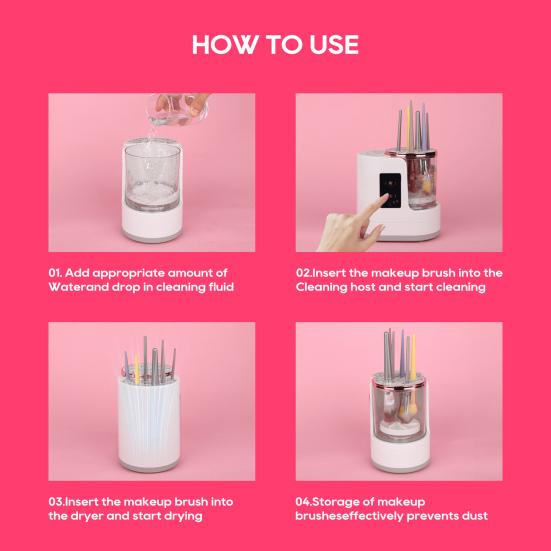 HOW TO USE

01. Add appropriate amount of Waterand drop in cleaning fluid

02.Insert the makeup brush into the Cleaning host and start cleaning

03.Insert the makeup brush into the dryer and start drying

04.Storage of makeup brusheseffectively prevents dust