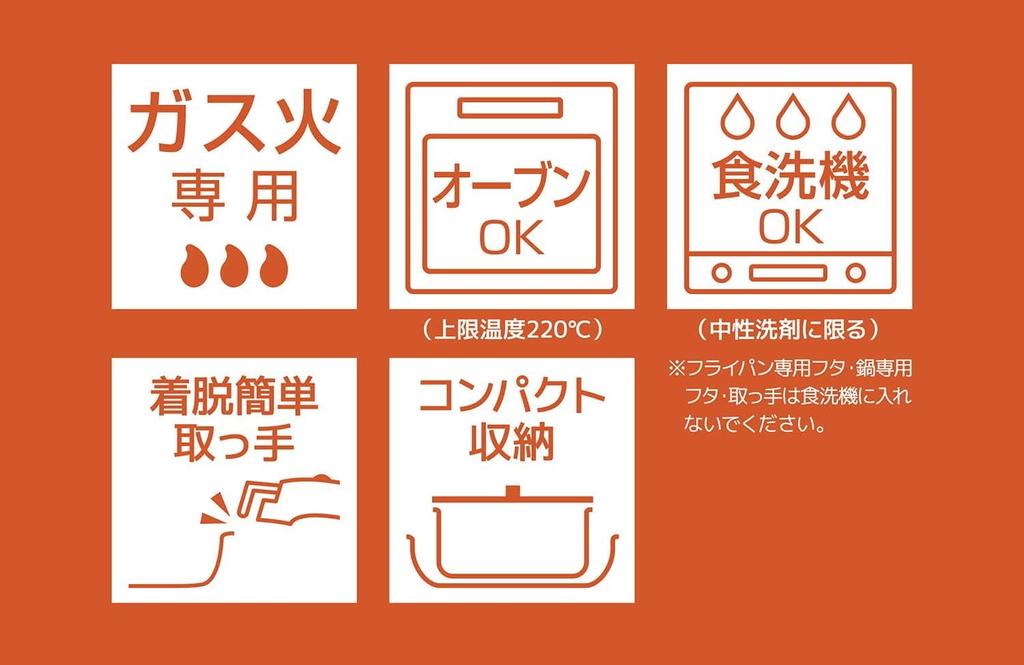 ガス火
専用

オーブン
OK

(上限温度220℃)

食洗機
OK

(中性洗剤に限る)

※フライパン専用フタ・鍋専用フタ・取っ手は食洗機に入れないでください。

着脱簡単
取っ手

コンパクト
収納