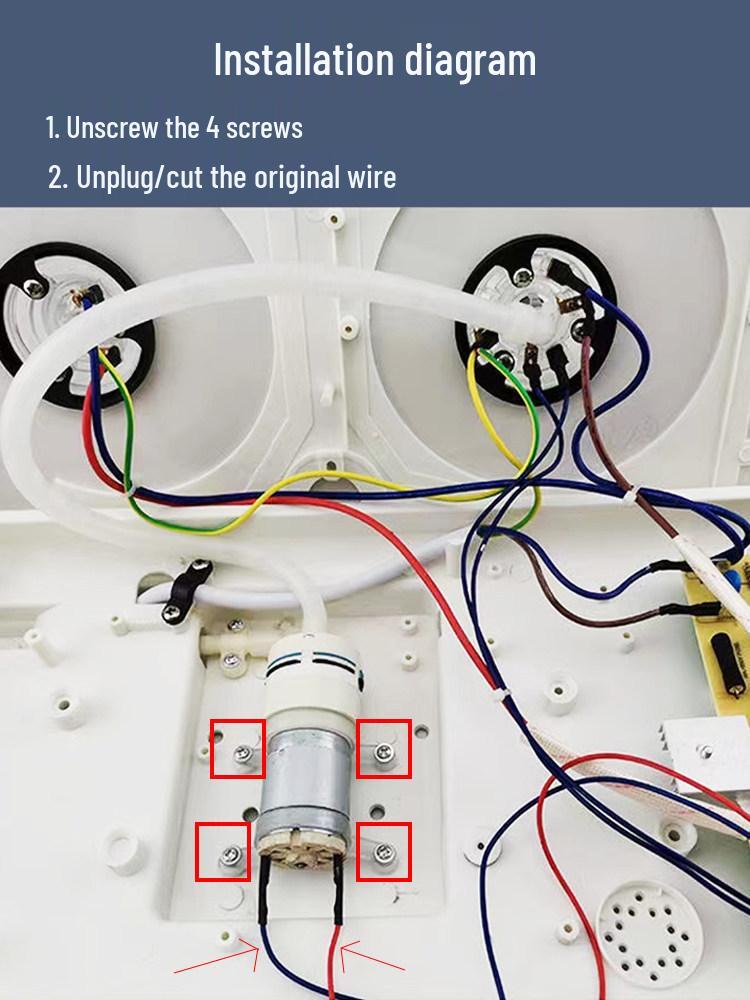 Installation diagram

1. Unscrew the 4 screws

2. Unplug/cut the original wire