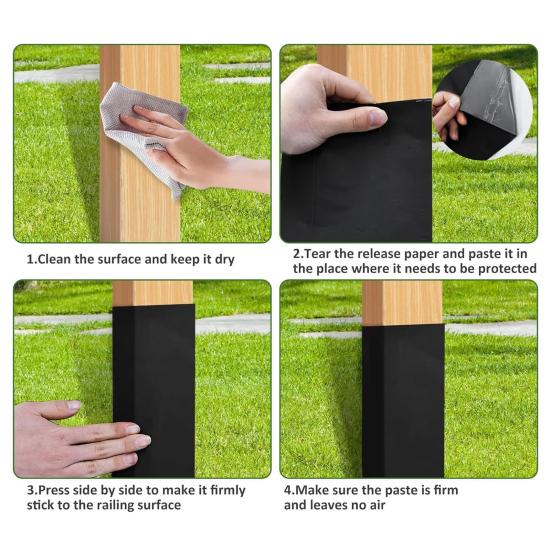 1.Clean the surface and keep it dry

2.Tear the release paper and paste it in the place where it needs to be protected

3.Press side by side to make it firmly stick to the railing surface

4.Make sure the paste is firm and leaves no air