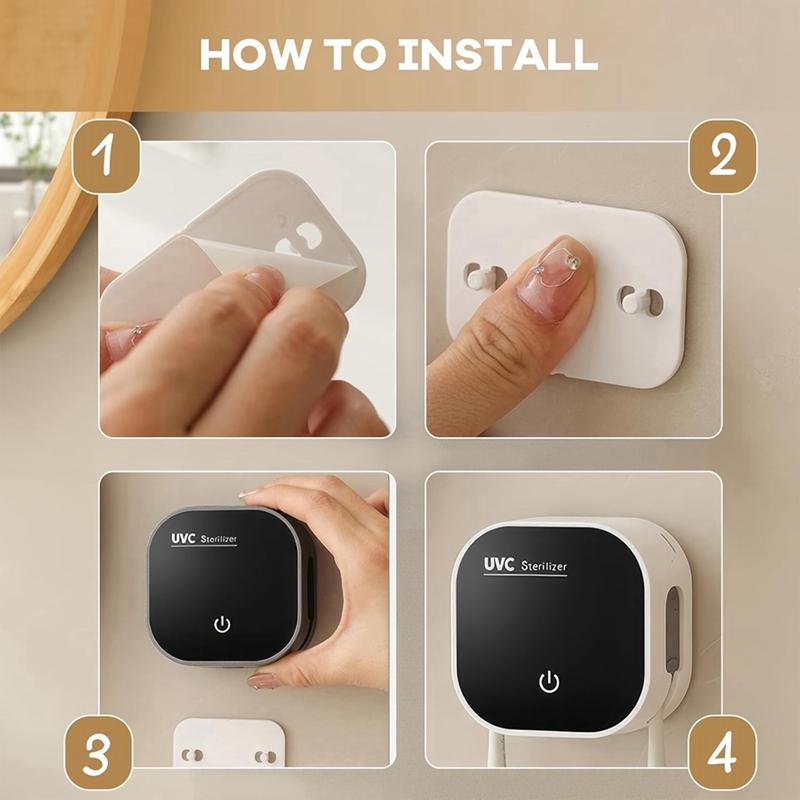 HOW TO INSTALL

1

2

UVC Sterilizer

UVC Sterilizer

3

4