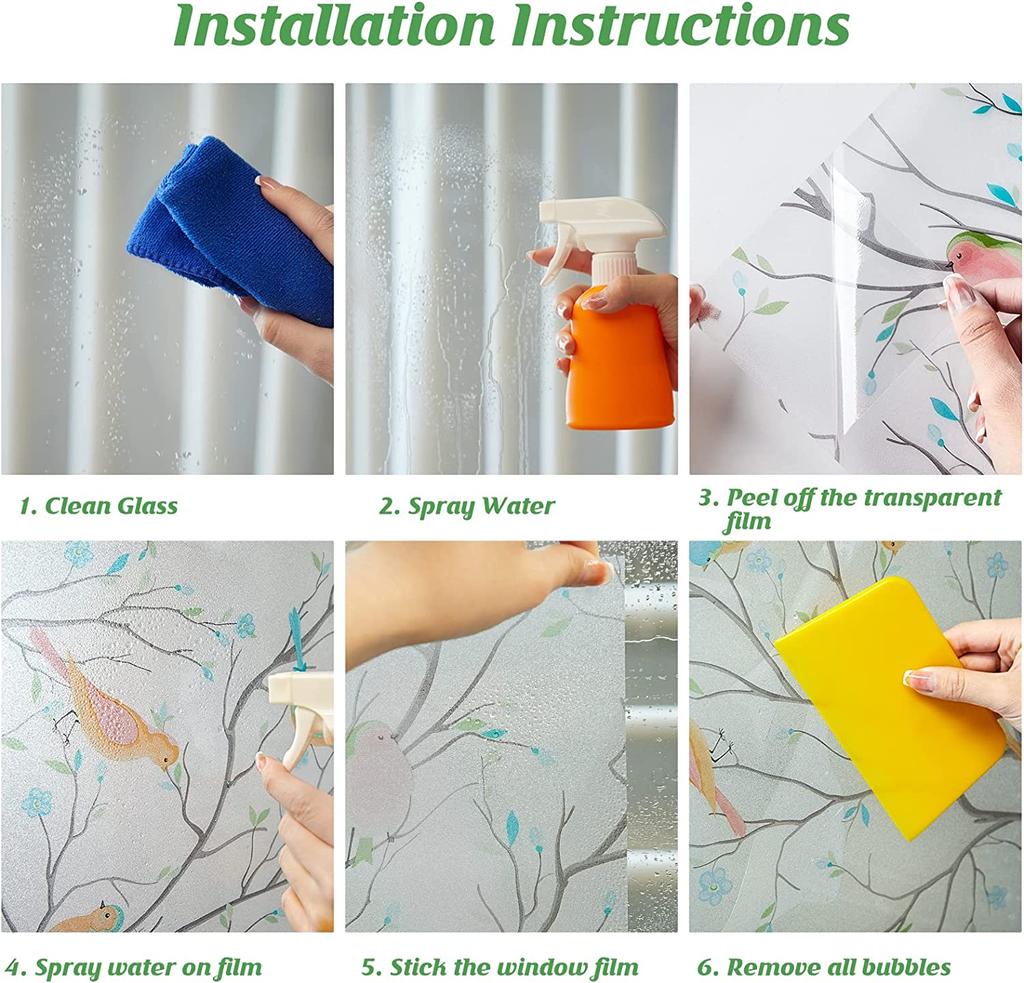 Installation Instructions

1. Clean Glass

2. Spray Water

3. Peel off the transparent film

4. Spray water on film

5. Stick the window film

6. Remove all bubbles