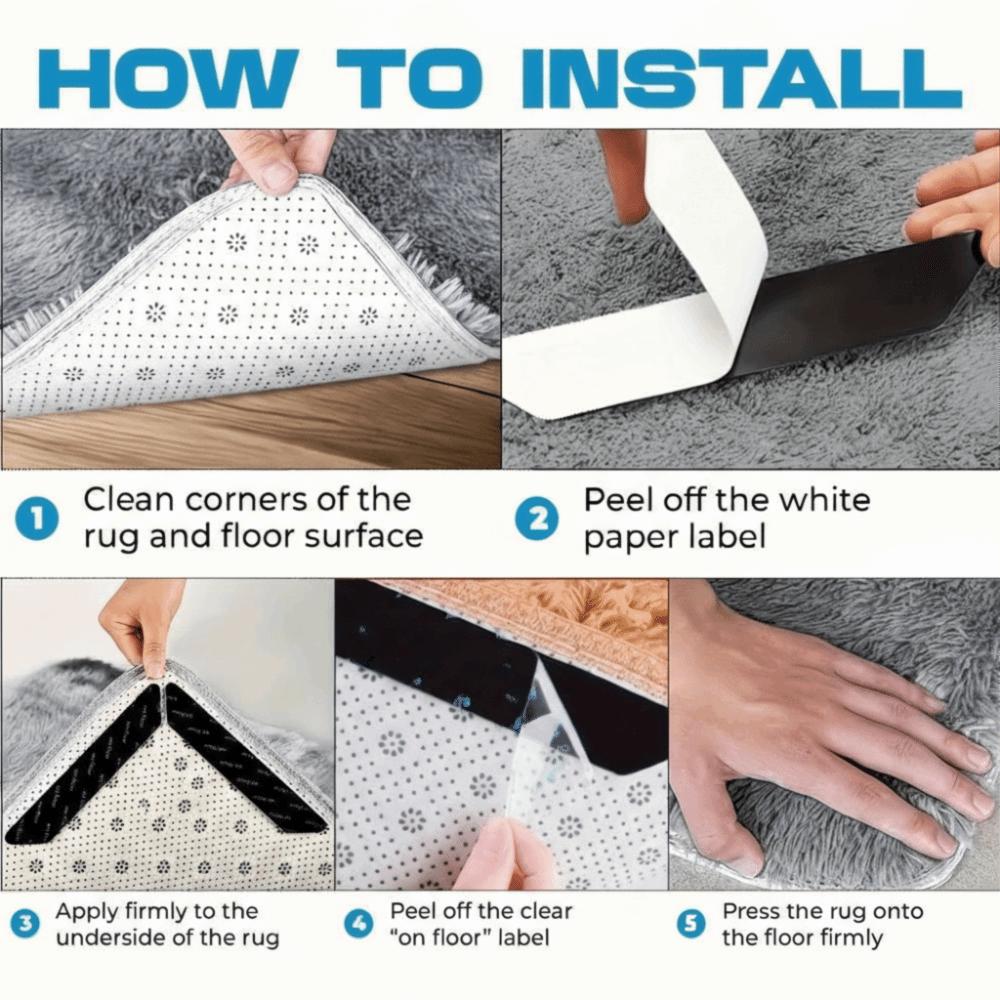 HOW TO INSTALL

1 Clean corners of the rug and floor surface

2 Peel off the white paper label

3 Apply firmly to the underside of the rug

4 Peel off the clear "on floor" label

5 Press the rug onto the floor firmly