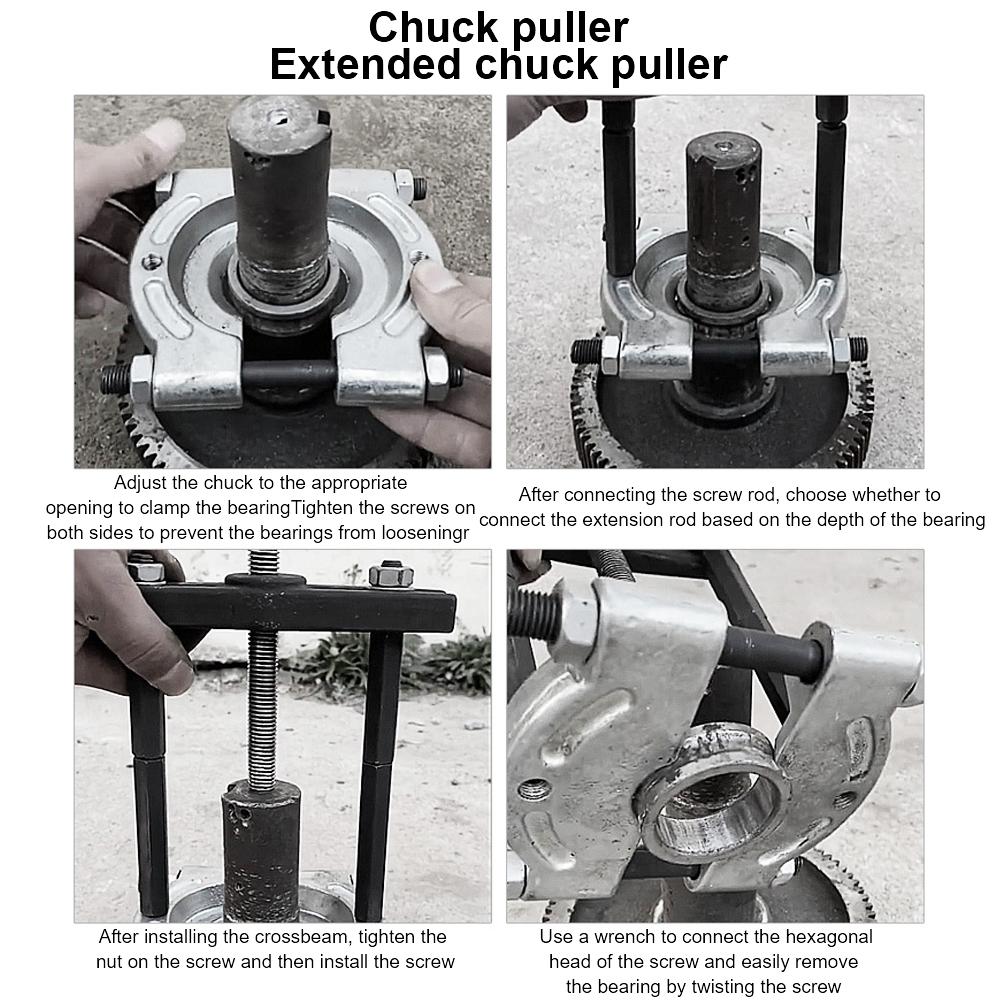 Chuck puller
Extended chuck puller

Adjust the chuck to the appropriate opening to clamp the bearingTighten the screws on both sides to prevent the bearings from looseningr

After connecting the screw rod, choose whether to connect the extension rod based on the depth of the bearing

After installing the crossbeam, tighten the nut on the screw and then install the screw

Use a wrench to connect the hexagonal head of the screw and easily remove the bearing by twisting the screw