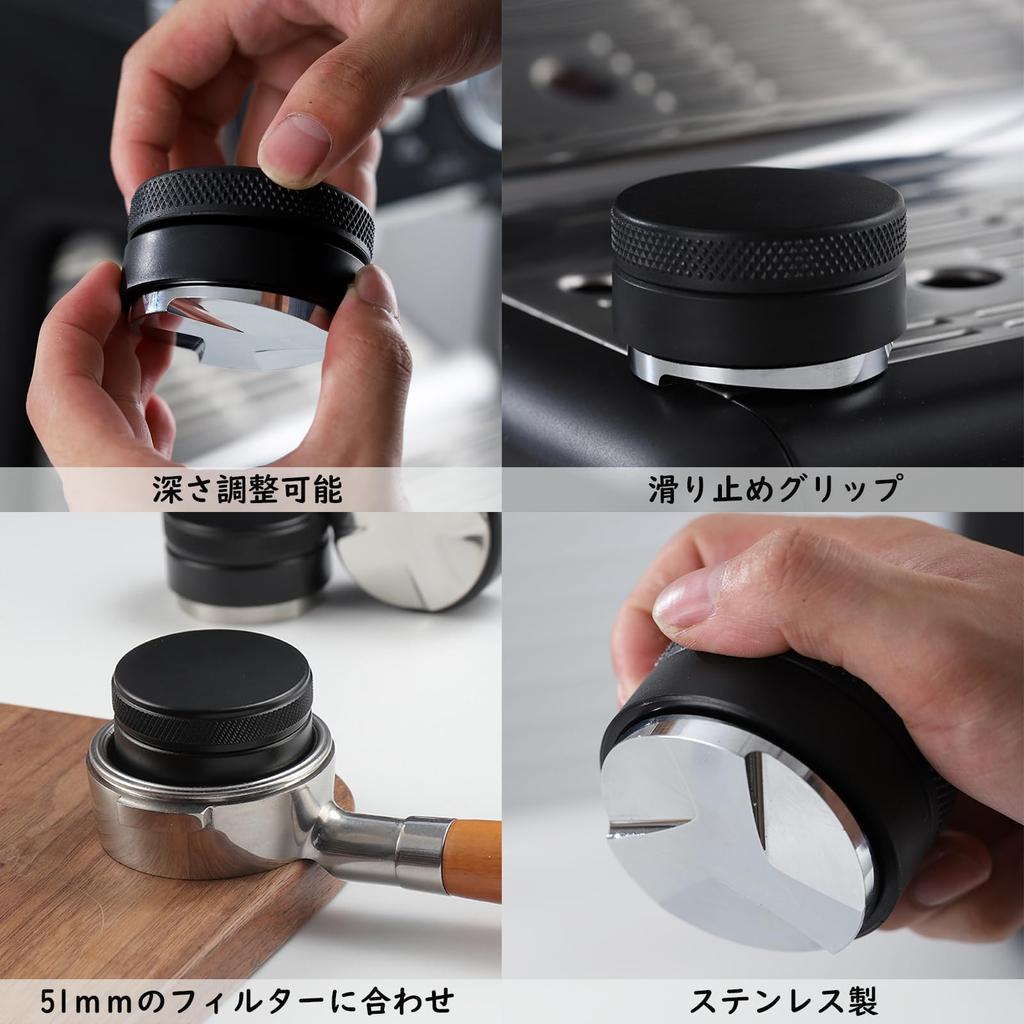 深さ調整可能

滑り止めグリップ

51mmのフィルターに合わせ

ステンレス製