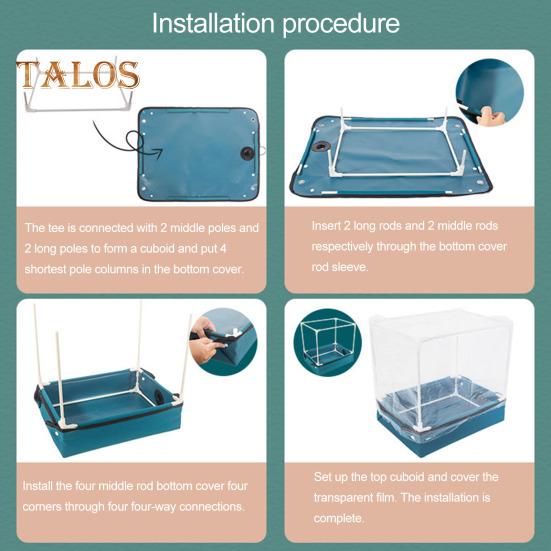 Installation procedure

TALOS

The tee is connected with 2 middle poles and 2 long poles to form a cuboid and put 4 shortest pole columns in the bottom cover.

Insert 2 long rods and 2 middle rods respectively through the bottom cover rod sleeve.

Install the four middle rod bottom cover four corners through four four-way connections.

Set up the top cuboid and cover the transparent film. The installation is complete.