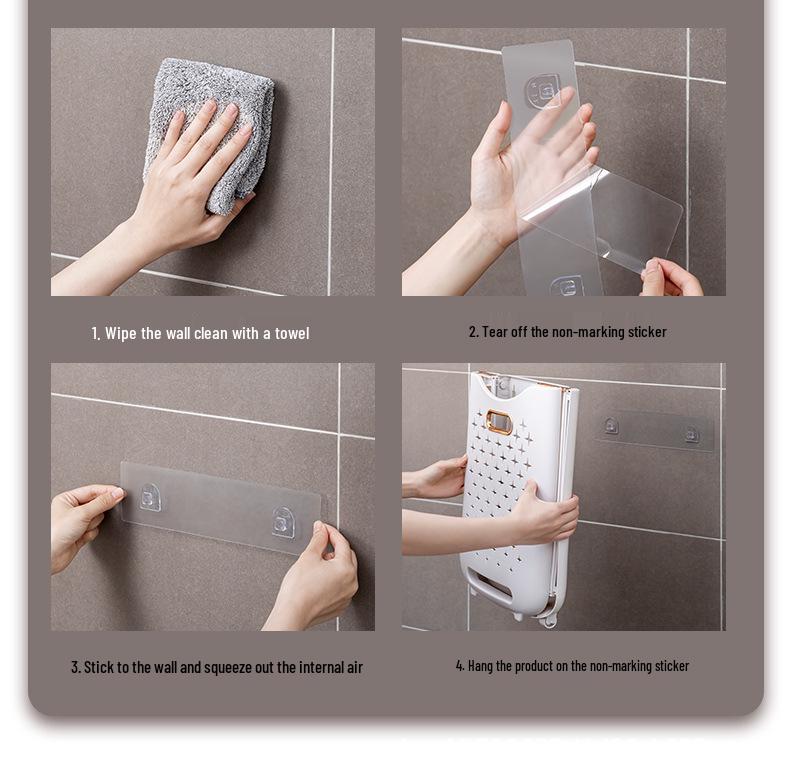 1. Wipe the wall clean with a towel

2. Tear off the non-marking sticker

3. Stick to the wall and squeeze out the internal air

4. Hang the product on the non-marking sticker