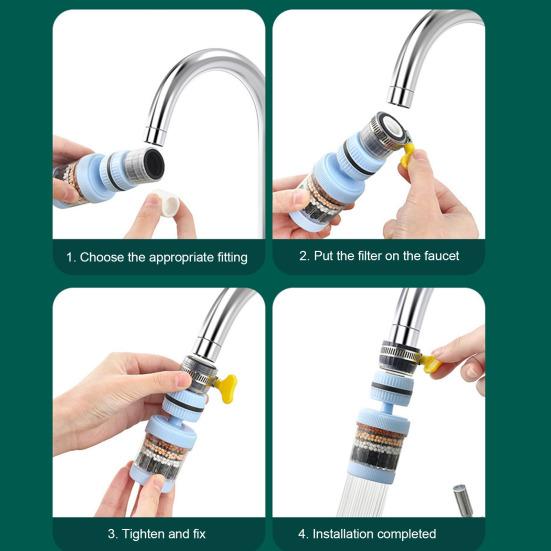 1. Choose the appropriate fitting

2. Put the filter on the faucet

3. Tighten and fix

4. Installation completed