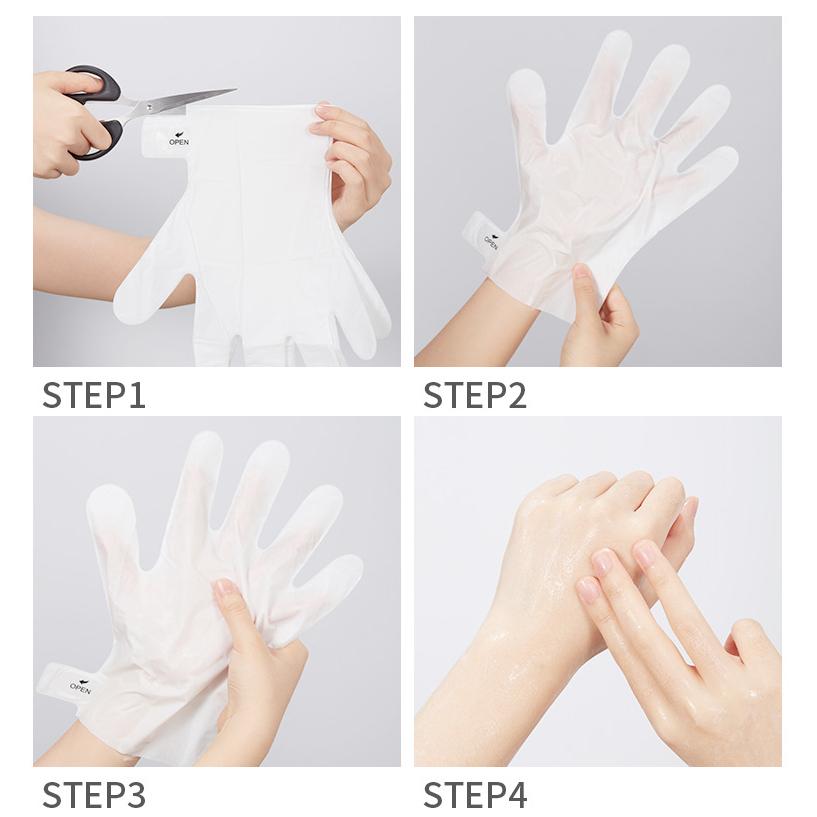 OPEN

STEP1

OPEN

STEP2

OPEN

STEP3

STEP4