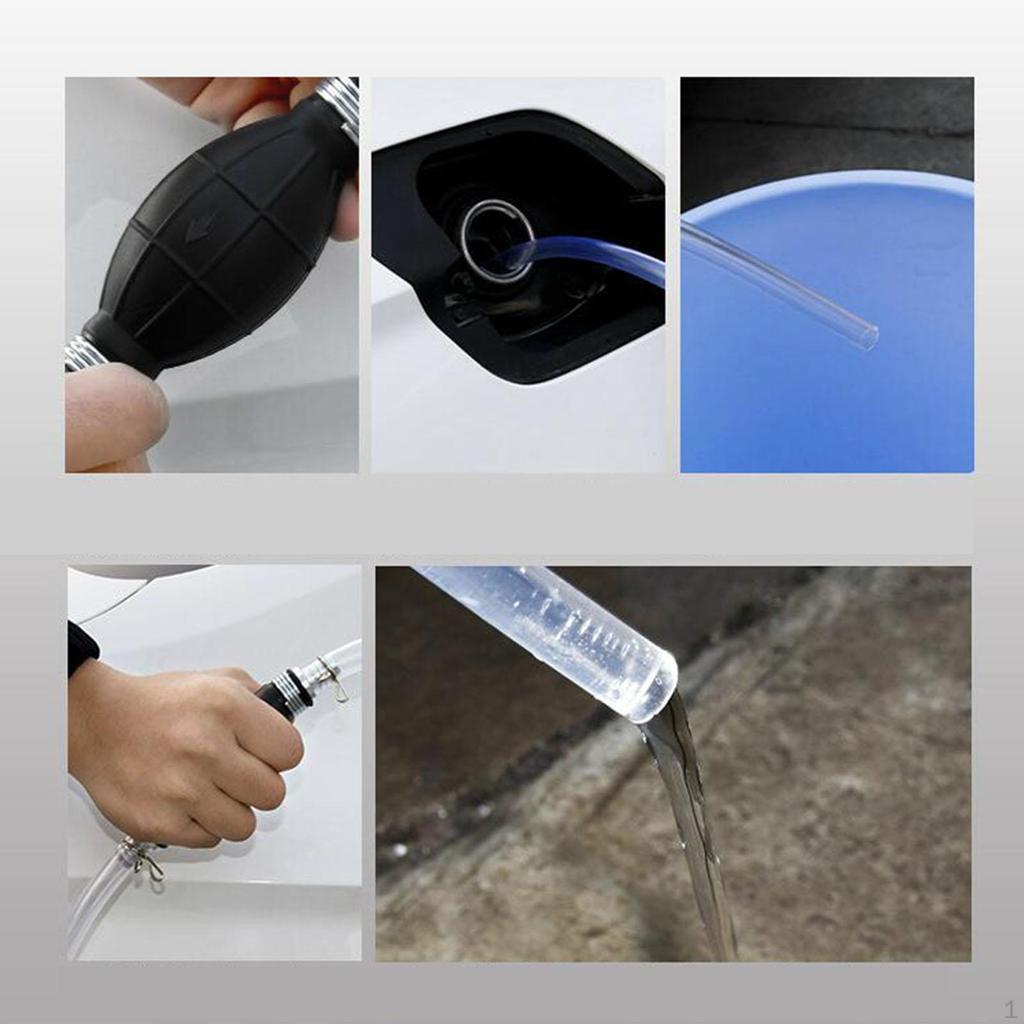 1