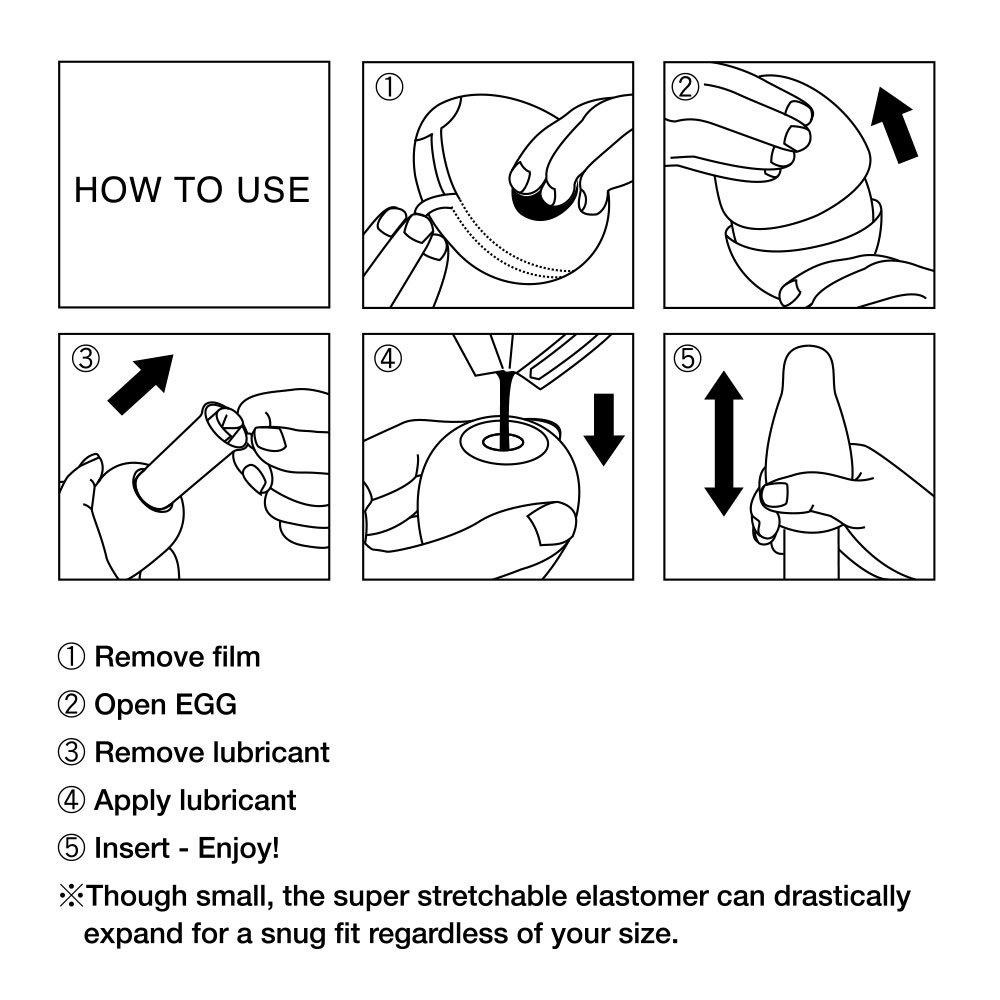 HOW TO USE

①

②

③

④

⑤

① Remove film

② Open EGG

③ Remove lubricant

④ Apply lubricant

⑤ Insert - Enjoy!

※Though small, the super stretchable elastomer can drastically expand for a snug fit regardless of your size.