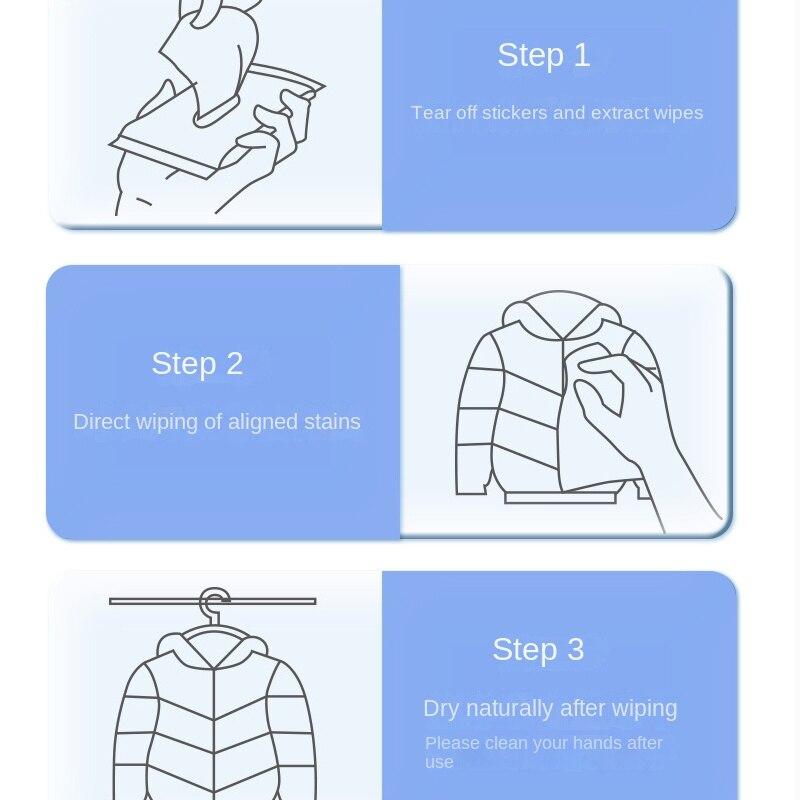 Step 1

Tear off stickers and extract wipes

Step 2

Direct wiping of aligned stains

Step 3

Dry naturally after wiping

Please clean your hands after use