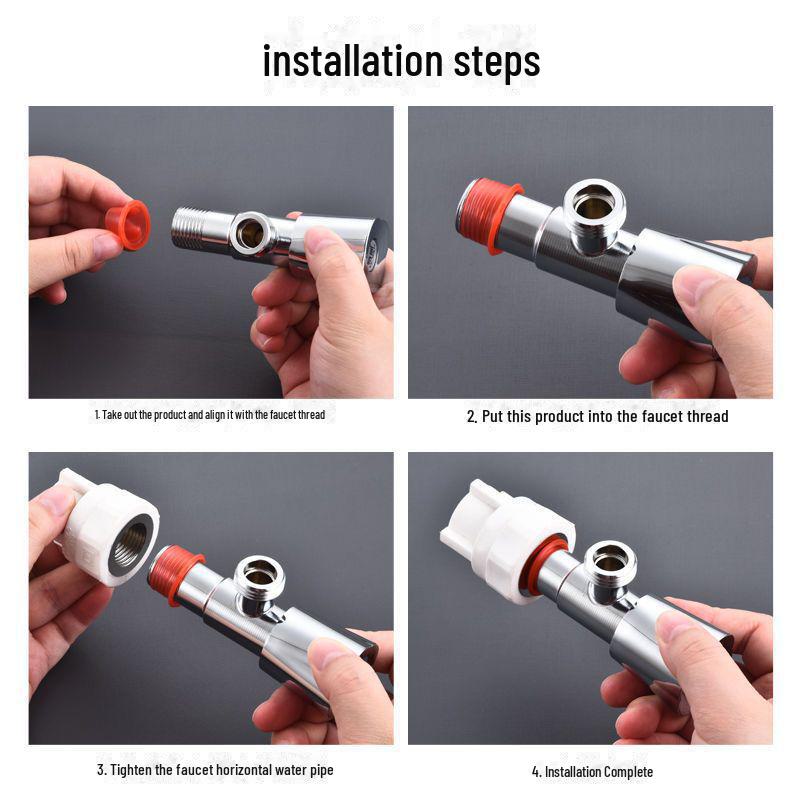 installation steps

1. Take out the product and align it with the faucet thread

2. Put this product into the faucet thread

3. Tighten the faucet horizontal water pipe

4. Installation Complete