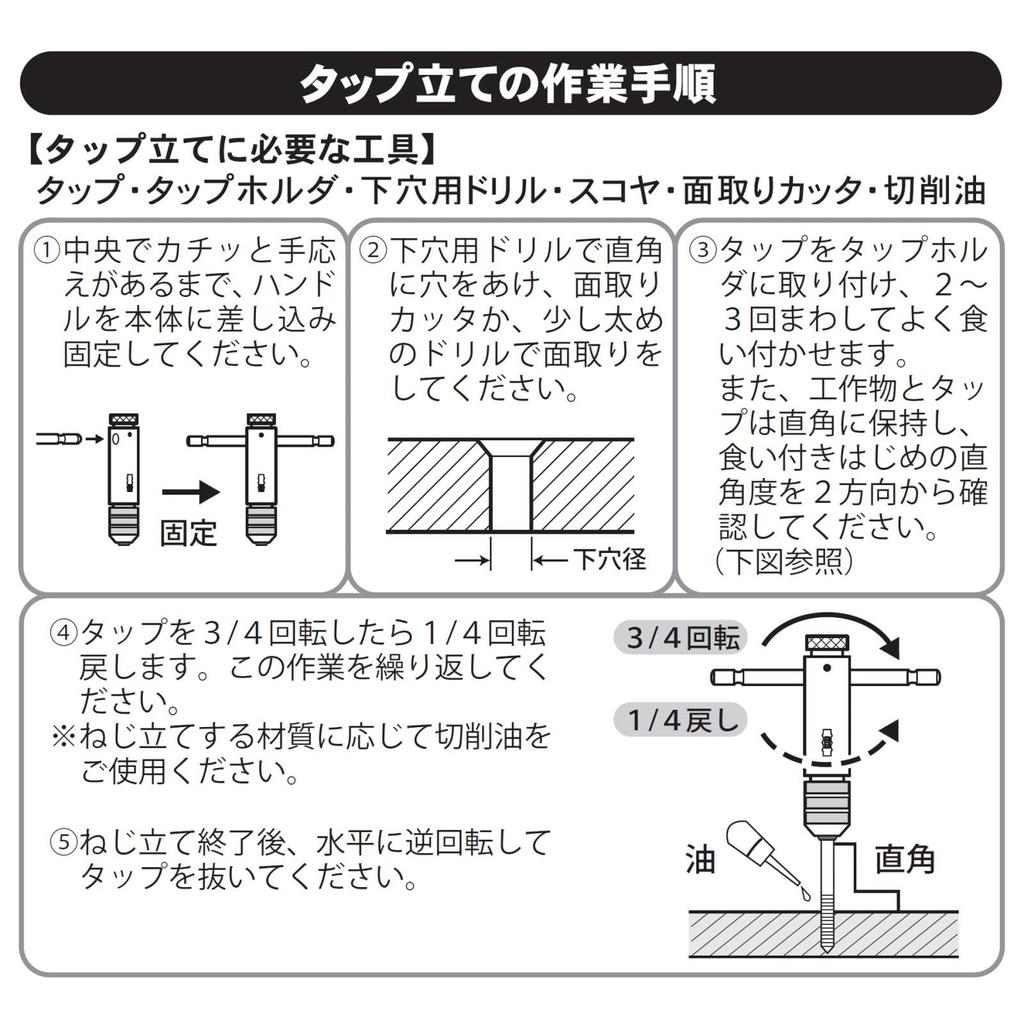 タップ立ての作業手順

【タップ立てに必要な工具】
タップ・タップホルダ・下穴用ドリル・スコヤ・面取りカッタ・切削油

①中央でカチッと手応えがあるまで、ハンドルを本体に差し込み固定してください。

固定

②下穴用ドリルで直角に穴をあけ、面取りカッタか、少し太めのドリルで面取りをしてください。

下穴径

③タップをタップホルダに取り付け、2～3回まわしてよく食い付かせます。
また、工作物とタップは直角に保持し、食い付きはじめの直角度を2方向から確認してください。
(下図参照)

④タップを3/4回転したら1/4回転戻します。この作業を繰り返してください。
※ねじ立てする材質に応じて切削油をご使用ください。

⑤ねじ立て終了後、水平に逆回転してタップを抜いてください。

3/4回転
1/4戻し
油
直角