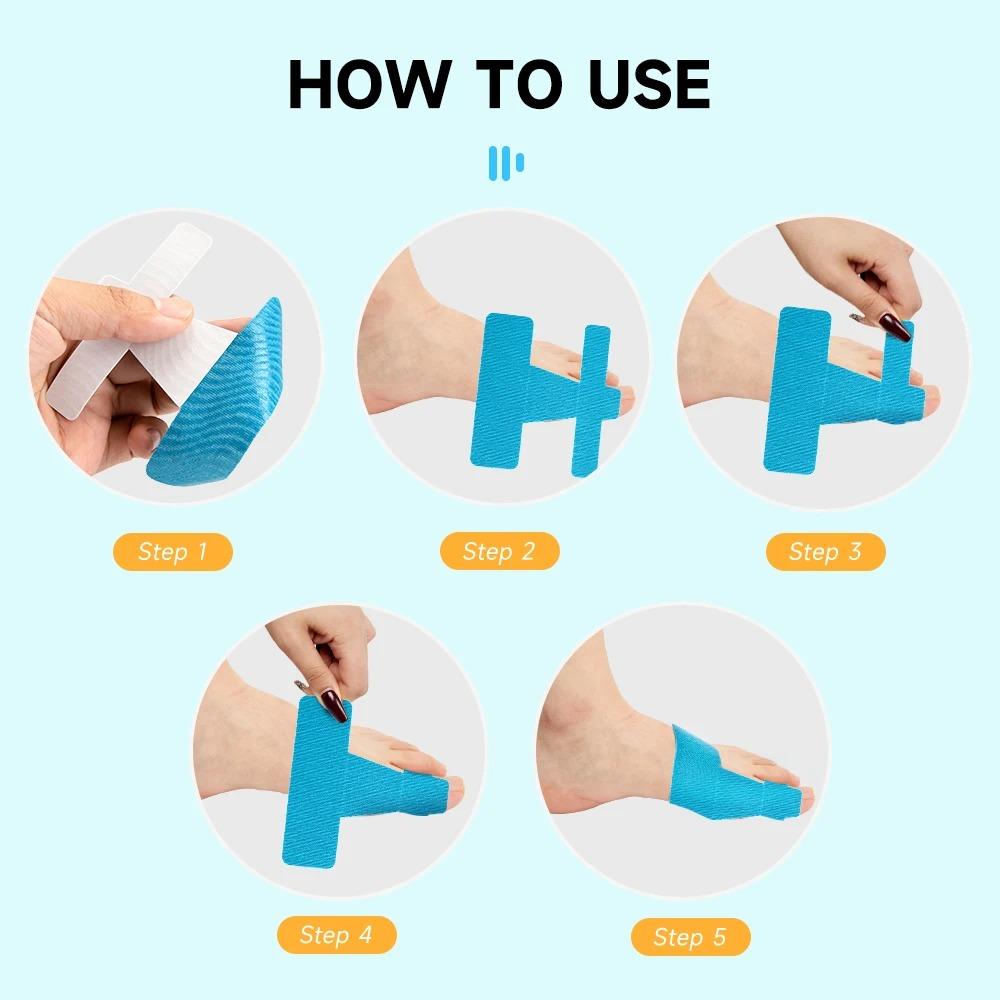 HOW TO USE

Step 1

Step 2

Step 3

Step 4

Step 5