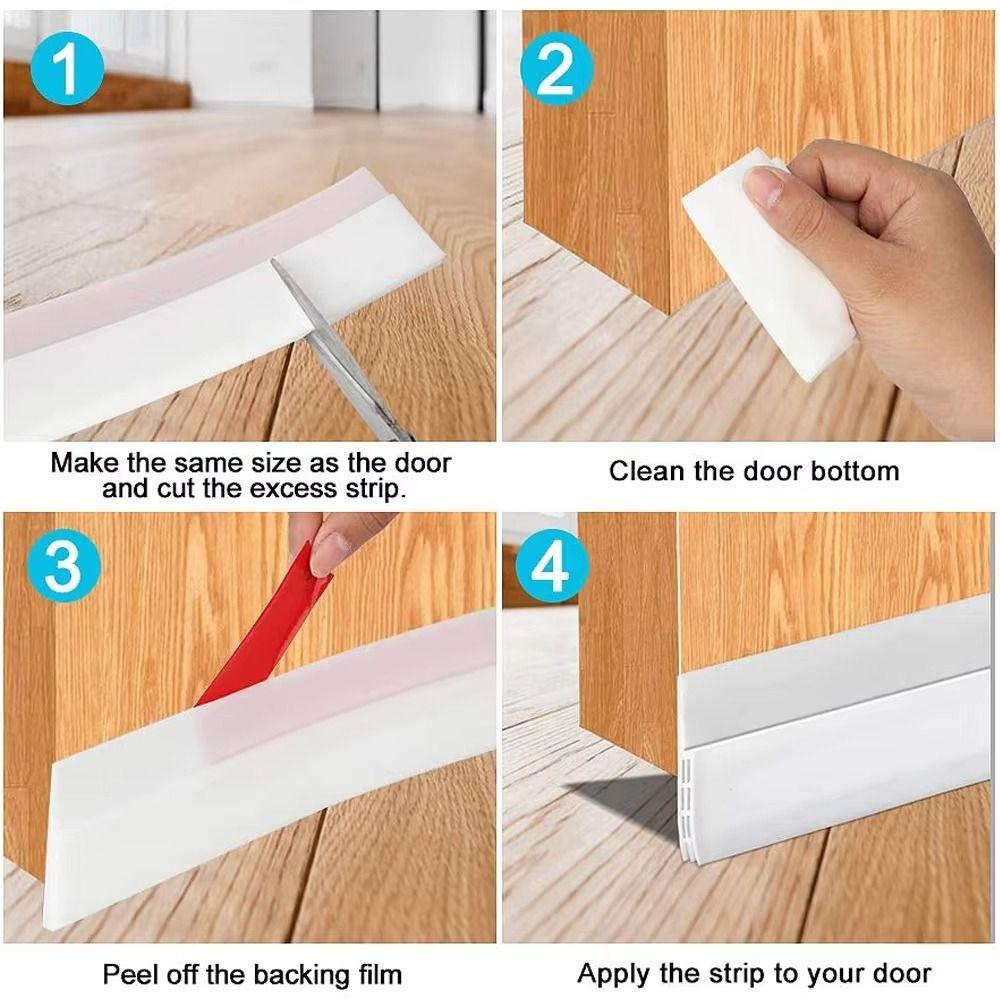 1

Make the same size as the door and cut the excess strip.

2

Clean the door bottom

3

Peel off the backing film

4

Apply the strip to your door