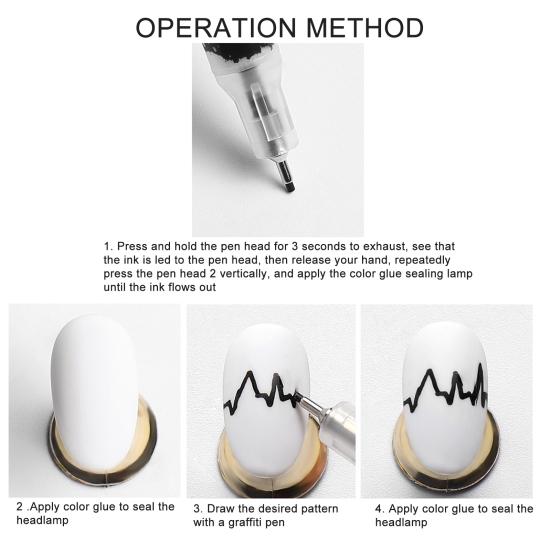 OPERATION METHOD

1. Press and hold the pen head for 3 seconds to exhaust, see that the ink is led to the pen head, then release your hand, repeatedly press the pen head 2 vertically, and apply the color glue sealing lamp until the ink flows out

2 .Apply color glue to seal the headlamp

3. Draw the desired pattern with a graffiti pen

4. Apply color glue to seal the headlamp