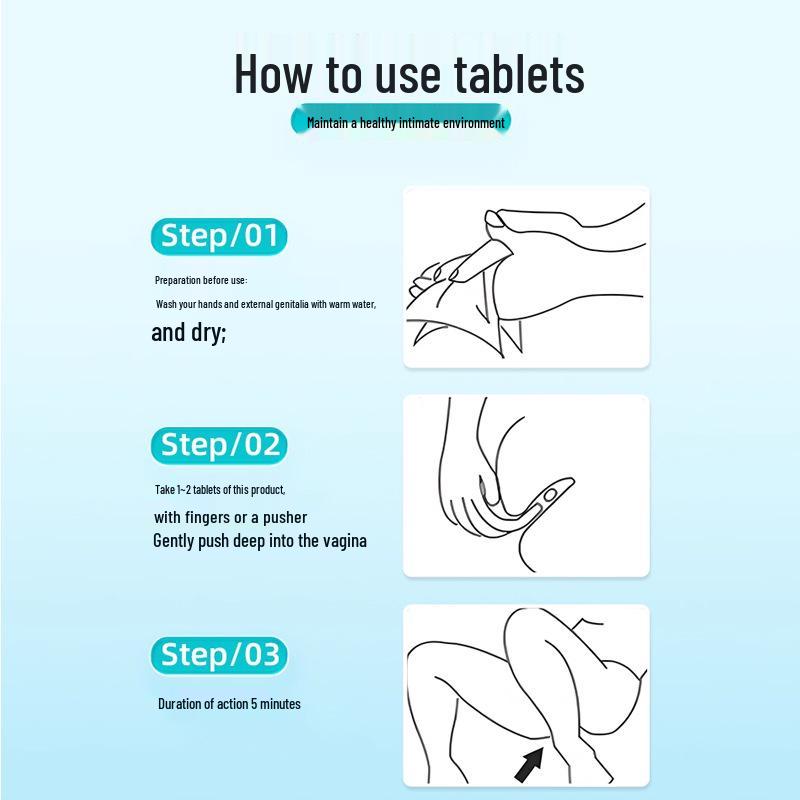 How to use tablets

Maintain a healthy intimate environment

Step/01

Preparation before use:

Wash your hands and external genitalia with warm water,

and dry;

Step/02

Take 1~2 tablets of this product,

with fingers or a pusher

Gently push deep into the vagina

Step/03

Duration of action 5 minutes