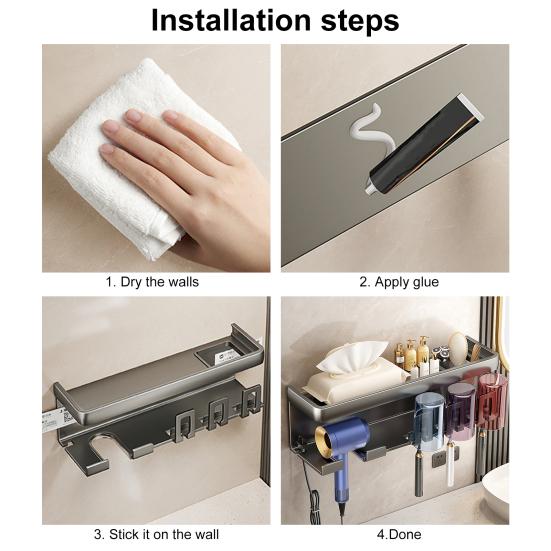 Installation steps

1. Dry the walls

2. Apply glue

3. Stick it on the wall

4.Done