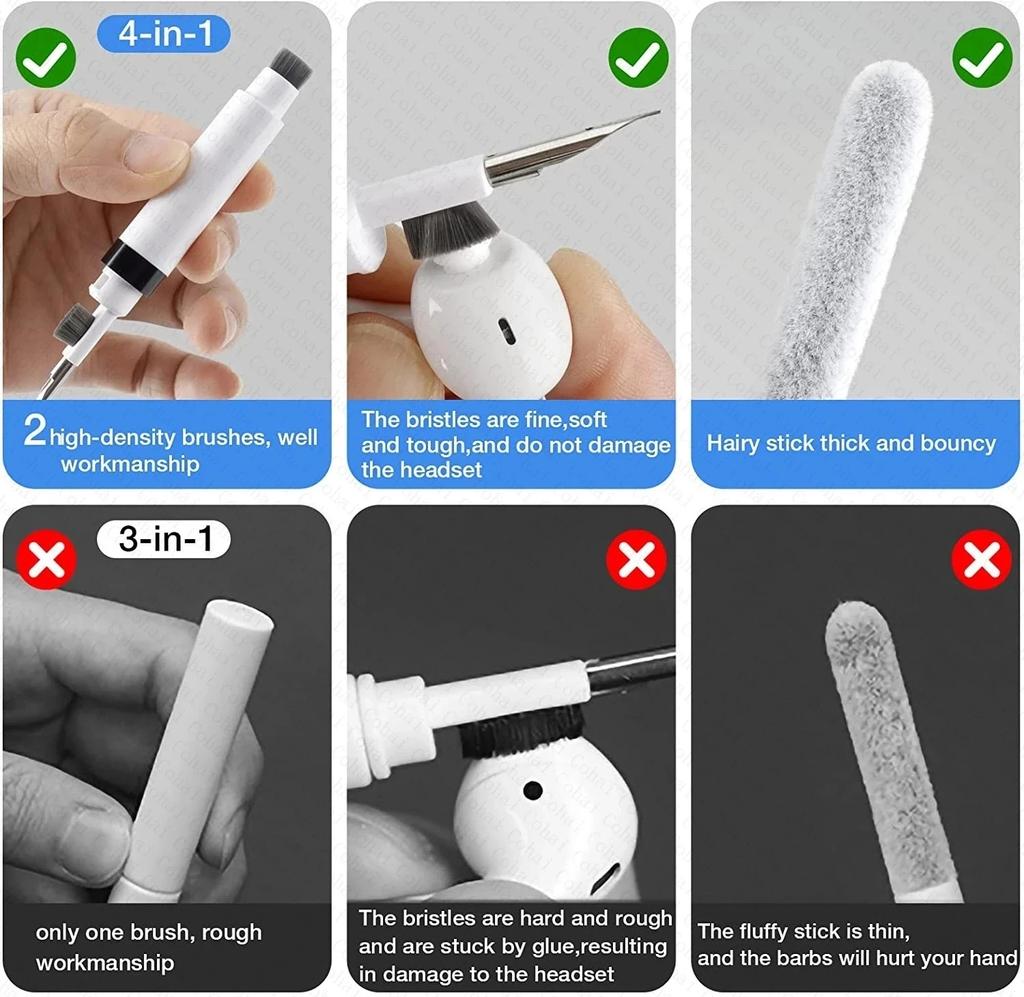 4-in-1

2 high-density brushes, well workmanship

The bristles are fine,soft and tough,and do not damage the headset

Hairy stick thick and bouncy

3-in-1

only one brush, rough workmanship

The bristles are hard and rough and are stuck by glue,resulting in damage to the headset

The fluffy stick is thin, and the barbs will hurt your hand