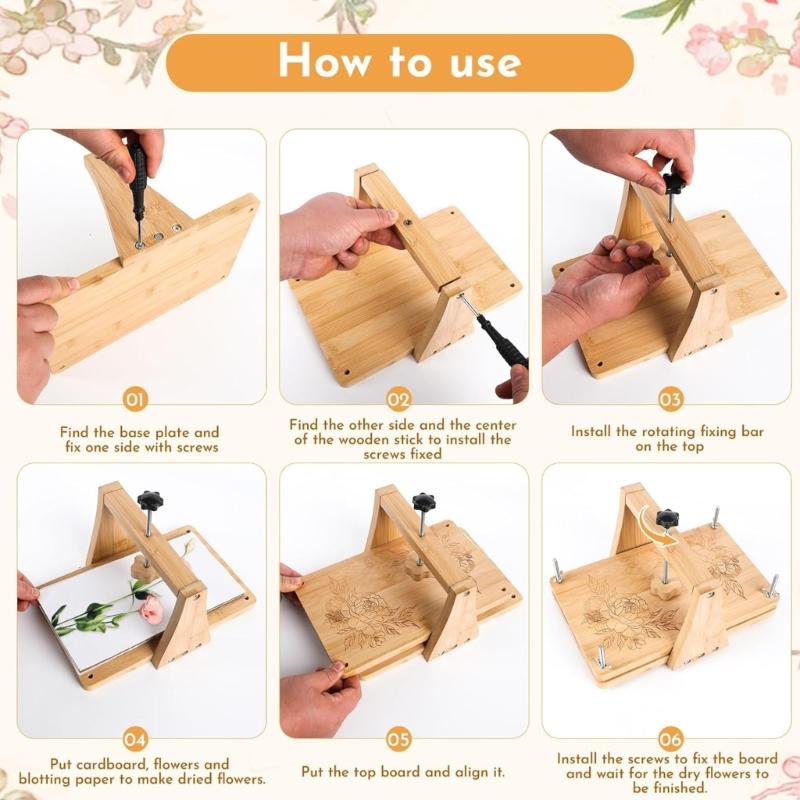 How to use

01
Find the base plate and fix one side with screws

02
Find the other side and the center of the wooden stick to install the screws fixed

03
Install the rotating fixing bar on the top

04
Put cardboard, flowers and blotting paper to make dried flowers.

05
Put the top board and align it.

06
Install the screws to fix the board and wait for the dry flowers to be finished.