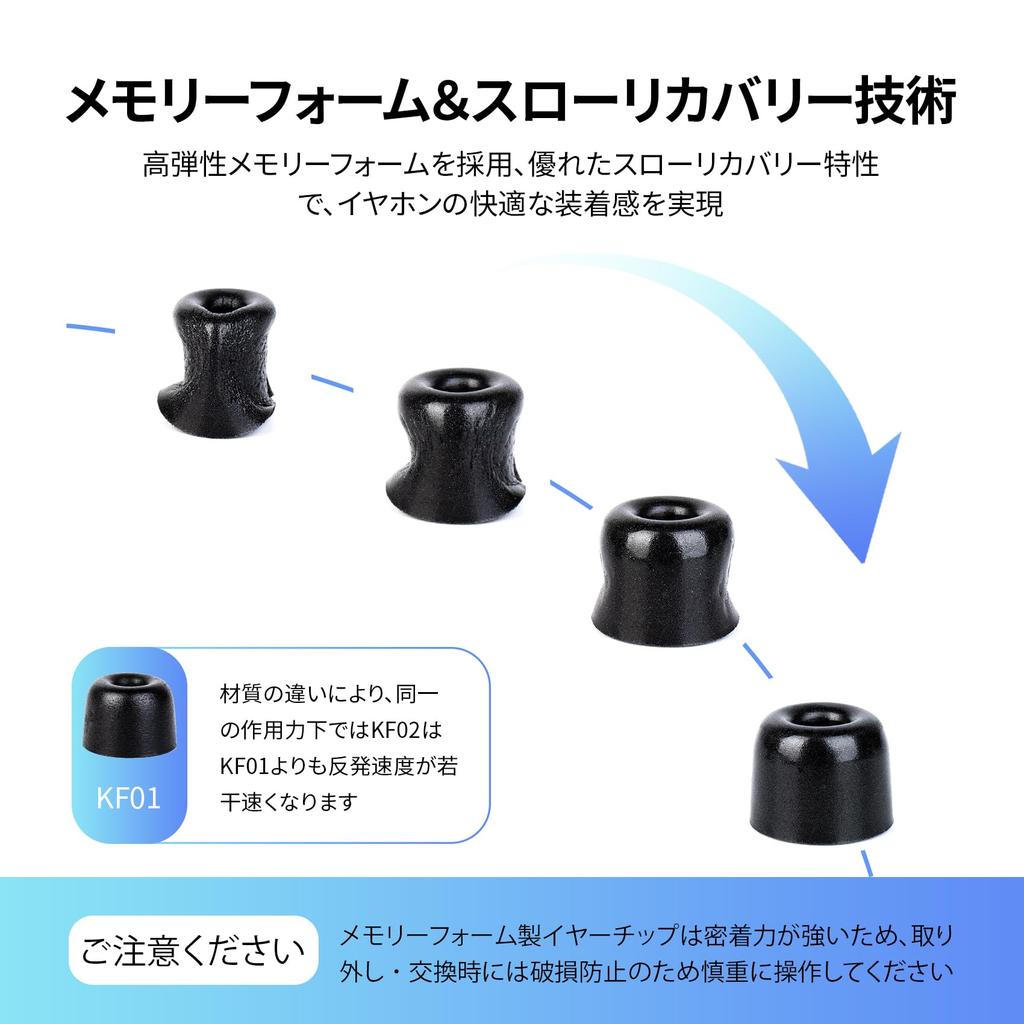 メモリーフォーム&スローリカバリー技術

高弾性メモリーフォームを採用、優れたスローリカバリー特性で、イヤホンの快適な装着感を実現

KF01

材質の違いにより、同一の作用力下ではKF02はKF01よりも反発速度が若干速くなります

ご注意ください

メモリーフォーム製イヤーチップは密着力が強いため、取り外し・交換時には破損防止のため慎重に操作してください