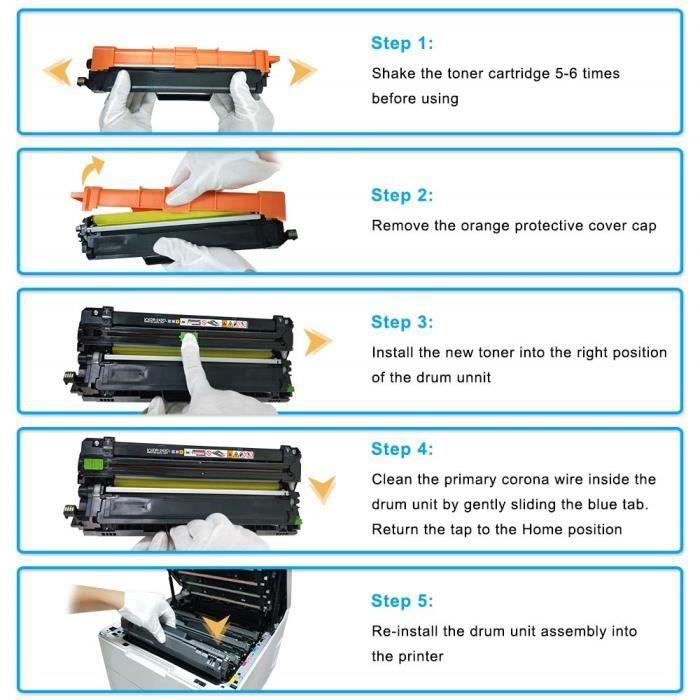 Step 1:
Shake the toner cartridge 5-6 times before using

Step 2:
Remove the orange protective cover cap

Step 3:
Install the new toner into the right position of the drum unnit

Step 4:
Clean the primary corona wire inside the drum unit by gently sliding the blue tab. Return the tap to the Home position

Step 5:
Re-install the drum unit assembly into the printer