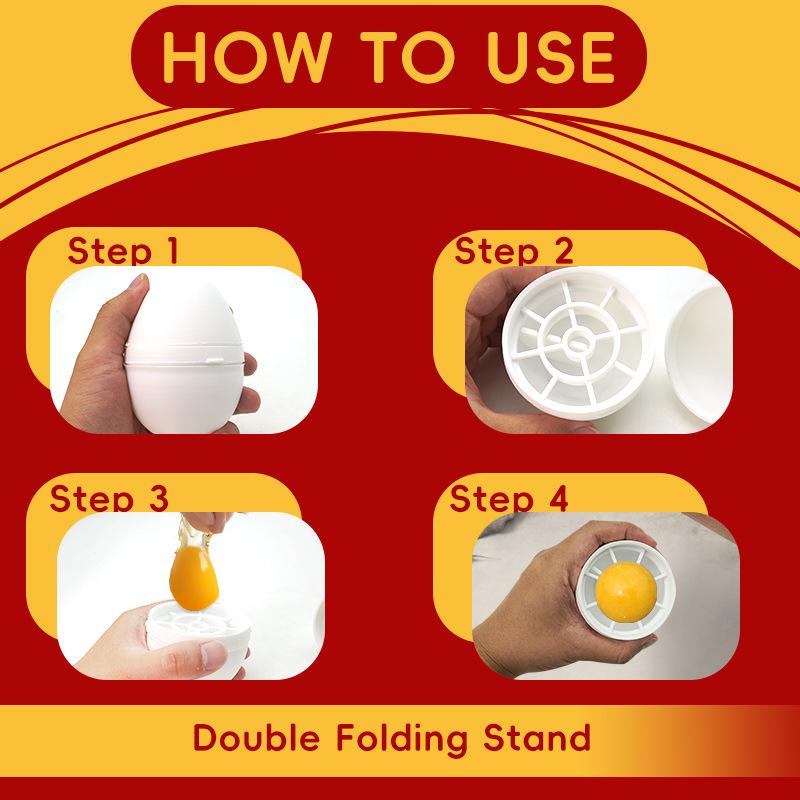 HOW TO USE

Step 1

Step 2

Step 3

Step 4

Double Folding Stand