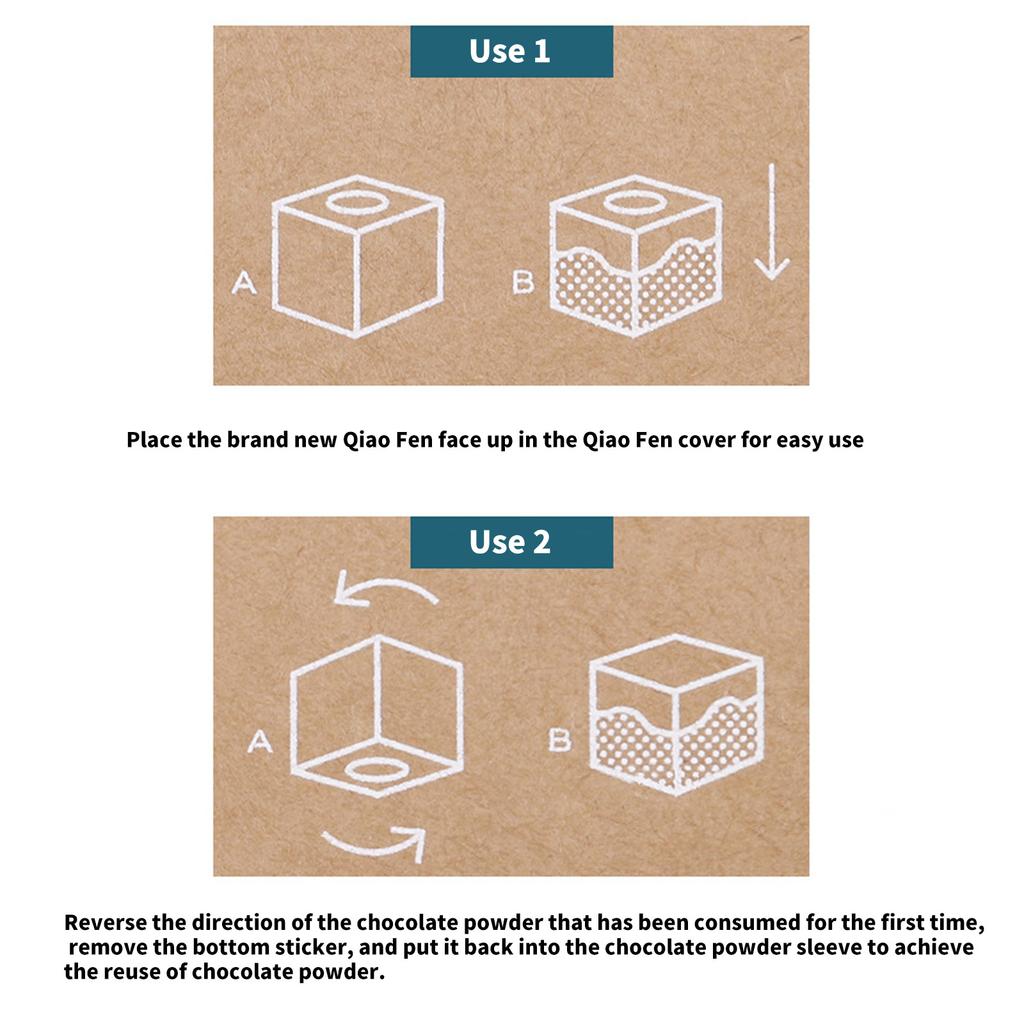 Use 1

A

B

Place the brand new Qiao Fen face up in the Qiao Fen cover for easy use

Use 2

A

B

Reverse the direction of the chocolate powder that has been consumed for the first time, remove the bottom sticker, and put it back into the chocolate powder sleeve to achieve the reuse of chocolate powder.