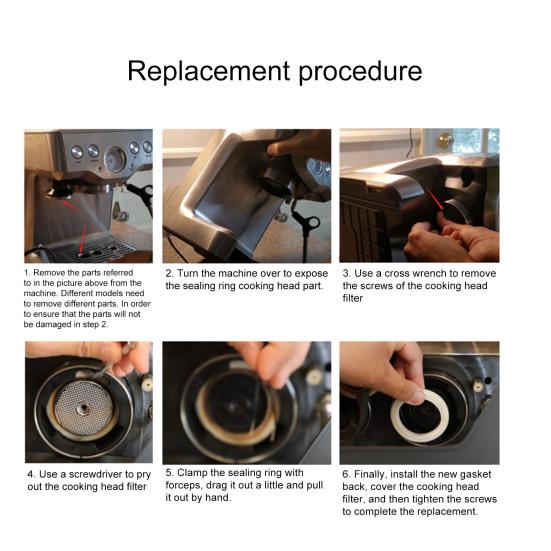 Replacement procedure

1. Remove the parts referred to in the picture above from the machine. Different models need to remove different parts. In order to ensure that the parts will not be damaged in step 2.

2. Turn the machine over to expose the sealing ring cooking head part.

3. Use a cross wrench to remove the screws of the cooking head filter

4. Use a screwdriver to pry out the cooking head filter

5. Clamp the sealing ring with forceps, drag it out a little and pull it out by hand.

6. Finally, install the new gasket back, cover the cooking head filter, and then tighten the screws to complete the replacement.