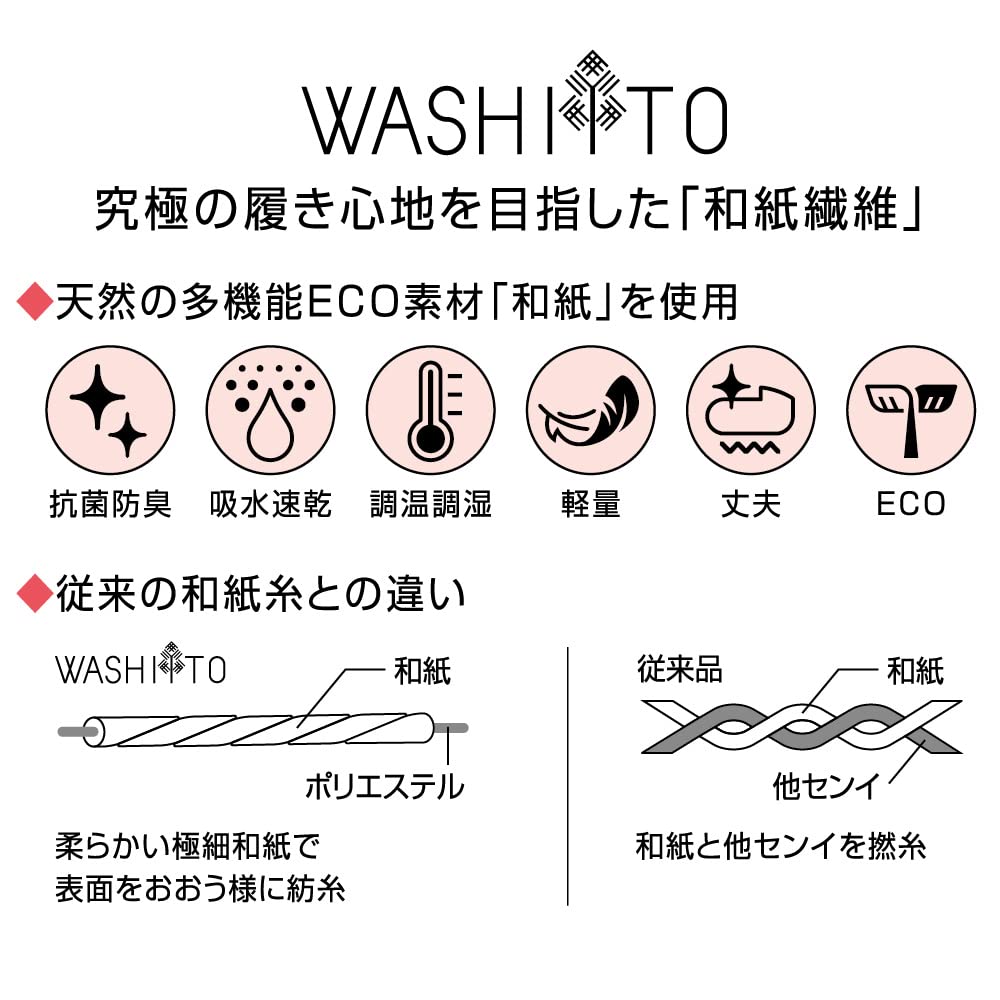 WASHIITO

究極の履き心地を目指した「和紙繊維」

◆天然の多機能ECO素材「和紙」を使用

抗菌防臭 吸水速乾 調温調湿 軽量 丈夫 ECO

◆従来の和紙糸との違い

WASHIITO

和紙

ポリエステル

柔らかい極細和紙で
表面をおおう様に紡糸

従来品

和紙

他センイ

和紙と他センイを撚糸