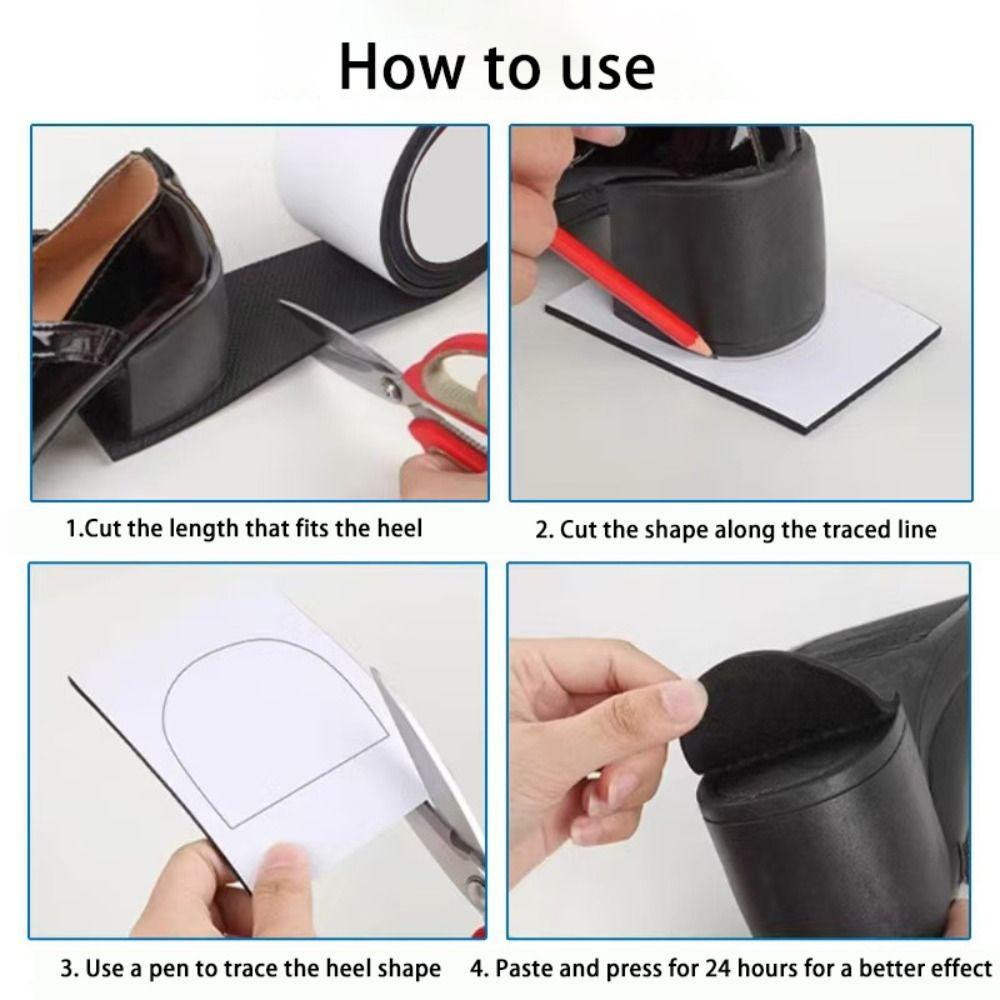 How to use

1.Cut the length that fits the heel

2. Cut the shape along the traced line

3. Use a pen to trace the heel shape

4. Paste and press for 24 hours for a better effect