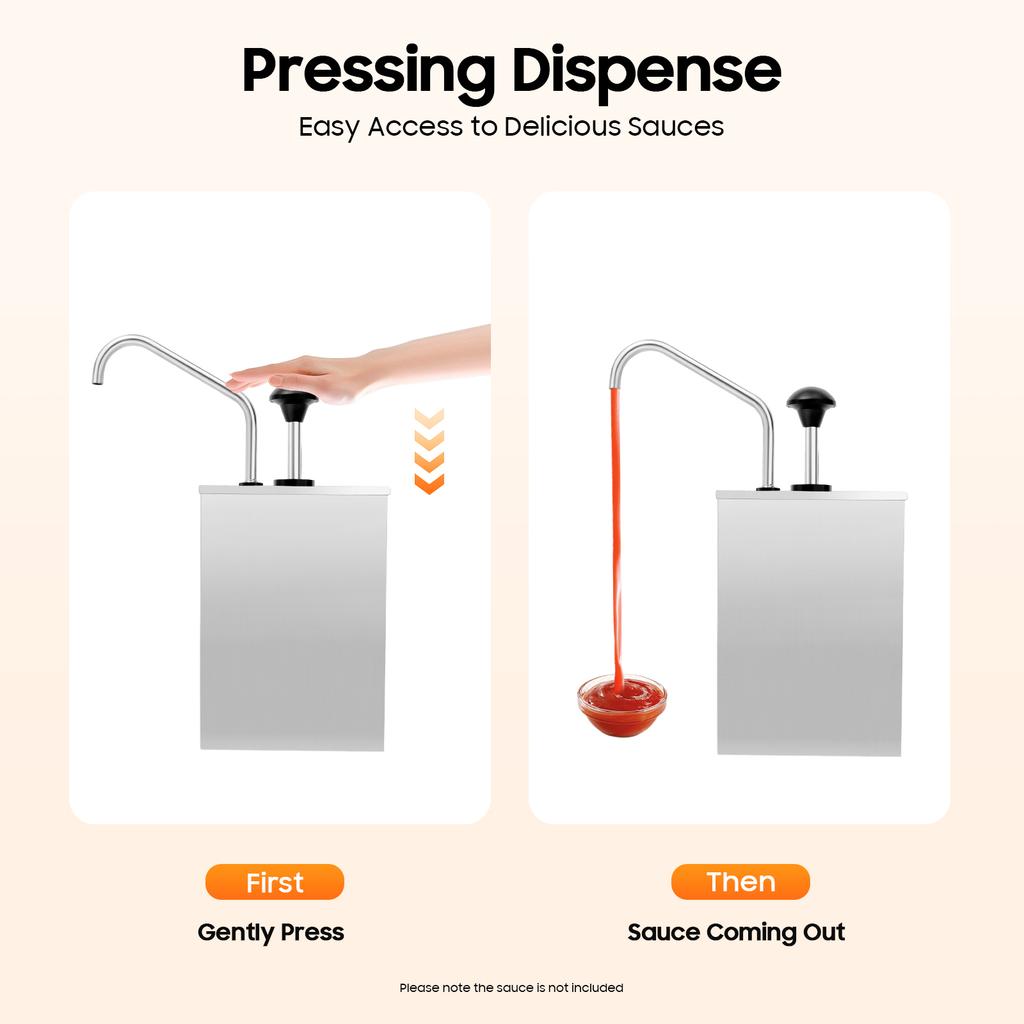 Pressing Dispense
Easy Access to Delicious Sauces

First
Gently Press

Then
Sauce Coming Out

Please note the sauce is not included