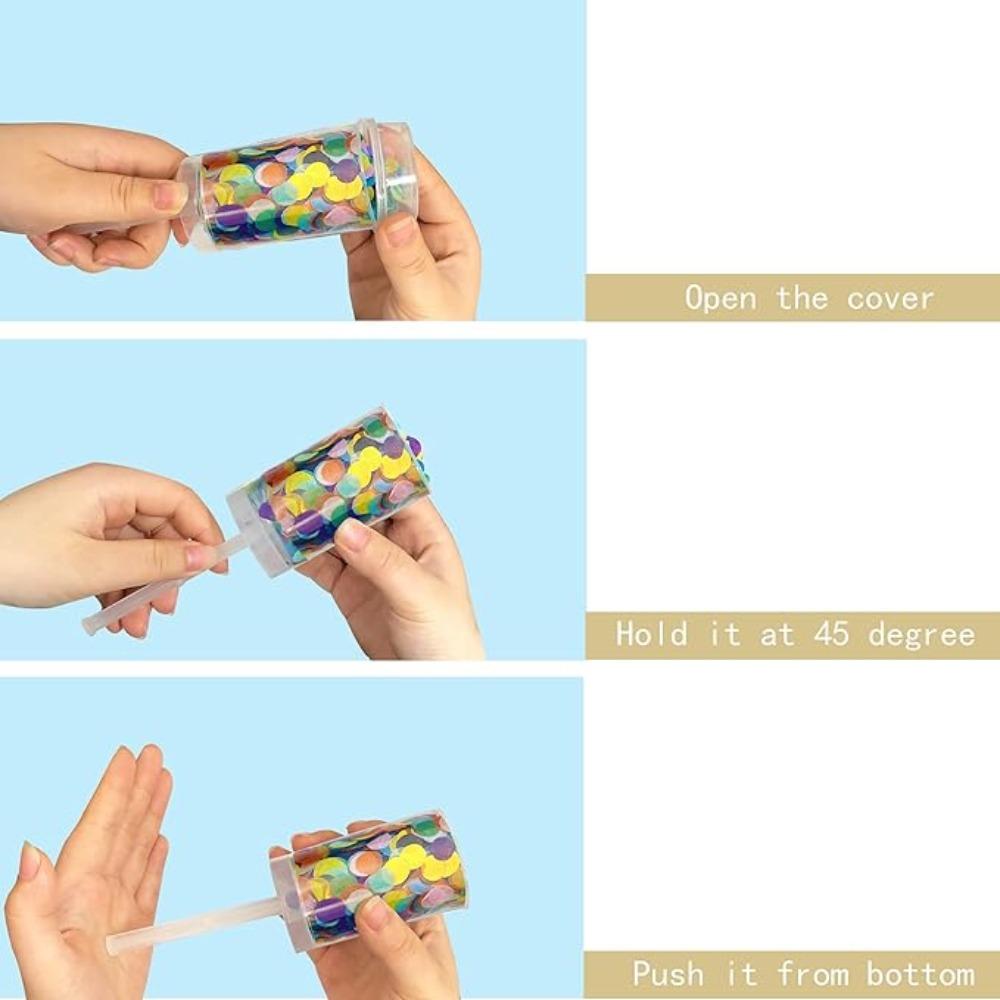 Open the cover

Hold it at 45 degree

Push it from bottom