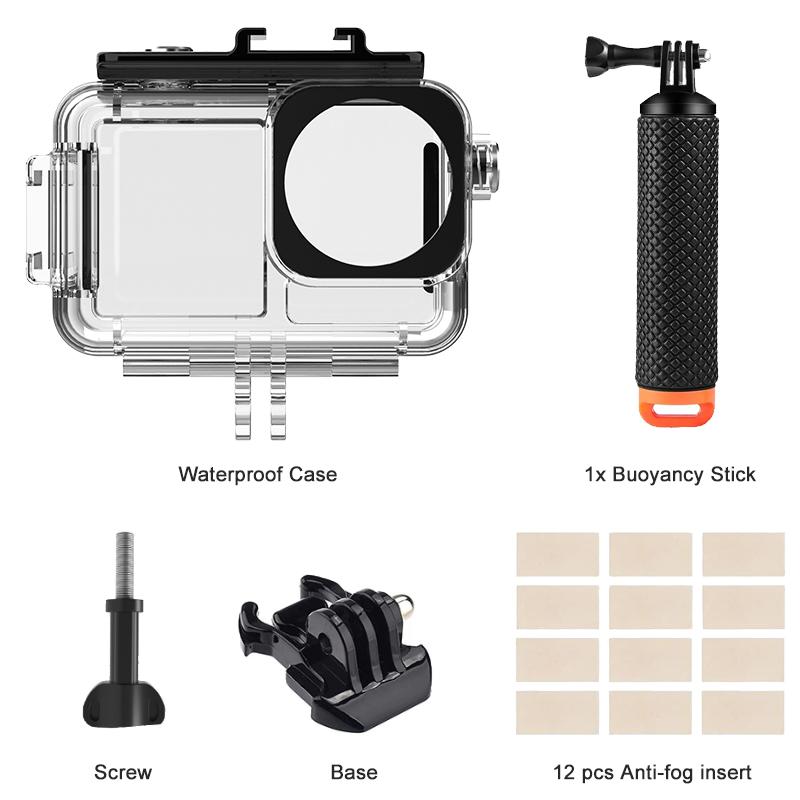 Waterproof Case

1x Buoyancy Stick

Screw

Base

12 pcs Anti-fog insert