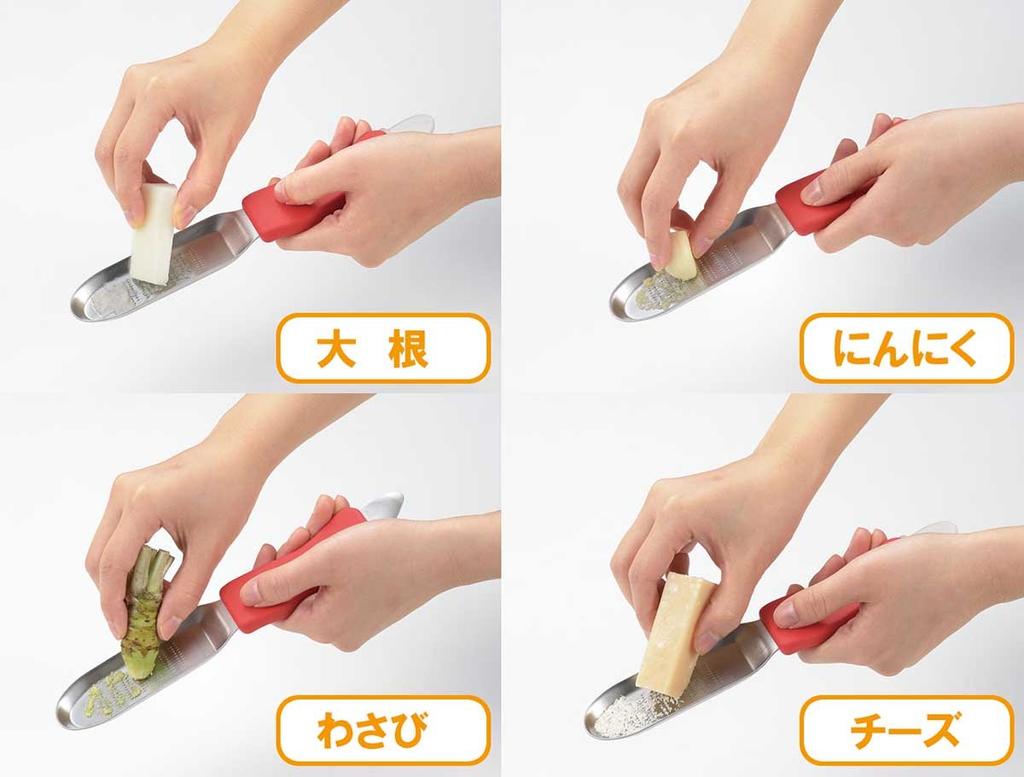 大 根

にんにく

わさび

チーズ