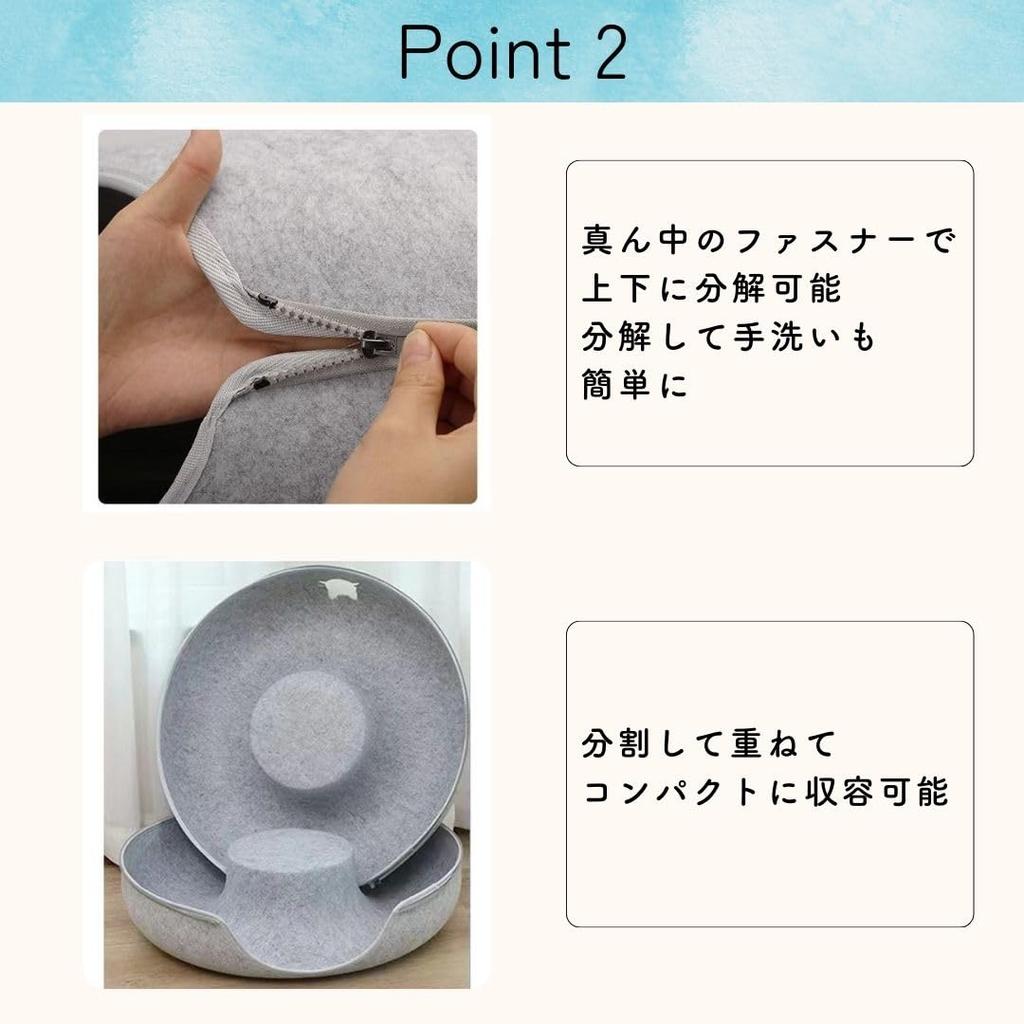 Point 2

真ん中のファスナーで
上下に分解可能
分解して手洗いも
簡単に

分割して重ねて
コンパクトに収容可能