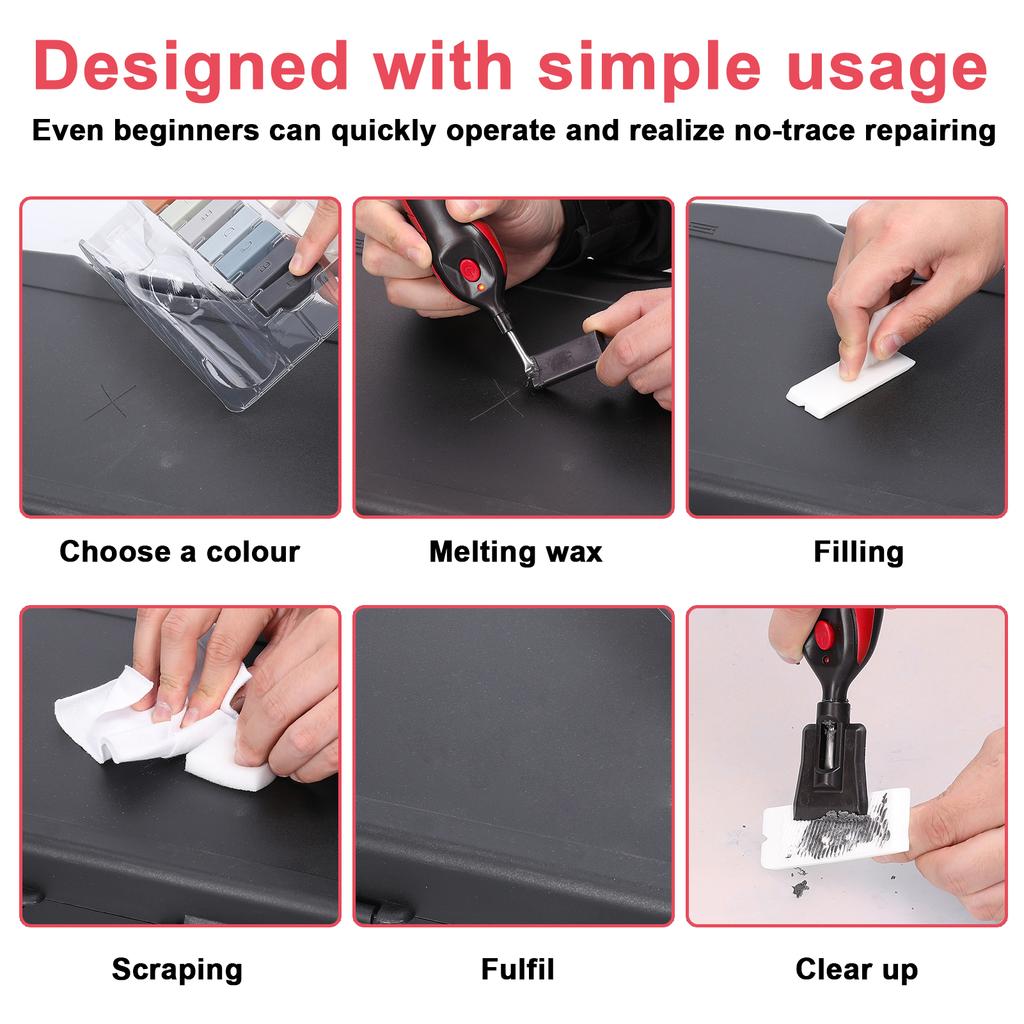 Designed with simple usage

Even beginners can quickly operate and realize no-trace repairing

Choose a colour

Melting wax

Filling

Scraping

Fulfil

Clear up