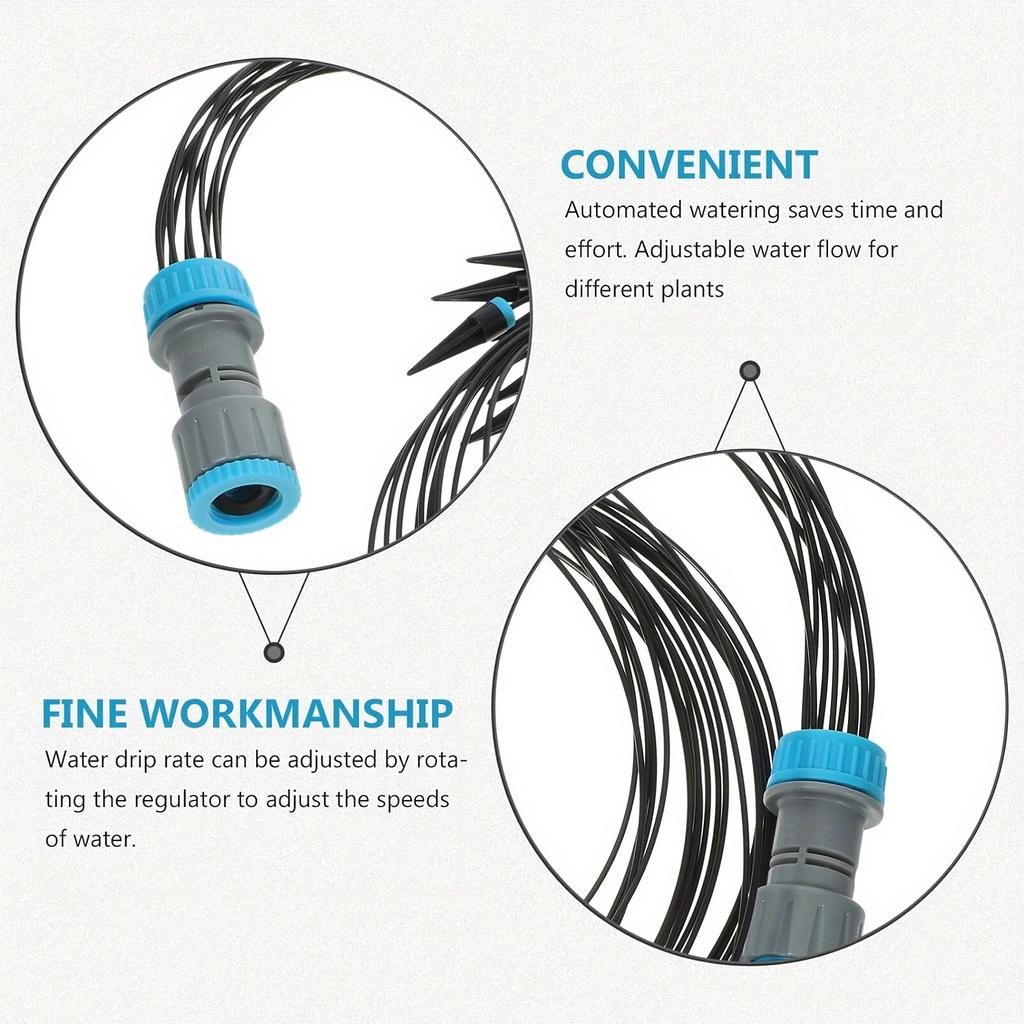 CONVENIENT

Automated watering saves time and effort. Adjustable water flow for different plants

FINE WORKMANSHIP

Water drip rate can be adjusted by rotating the regulator to adjust the speeds of water.