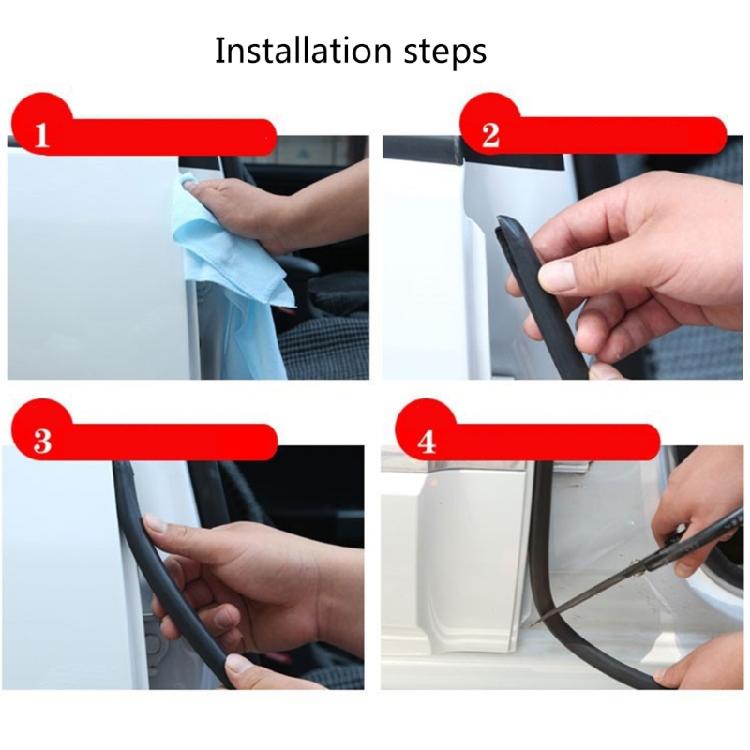 Installation steps

1

2

3

4