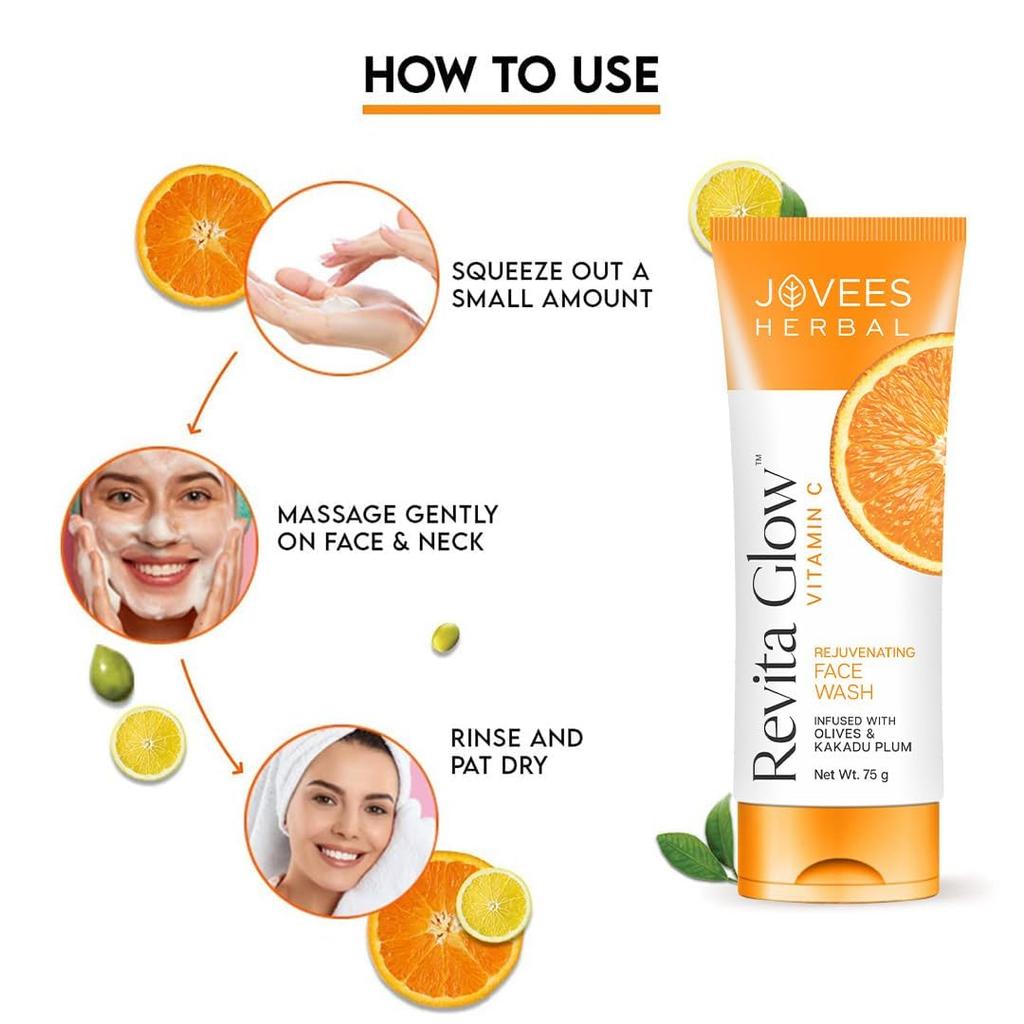 HOW TO USE

SQUEEZE OUT A SMALL AMOUNT

MASSAGE GENTLY ON FACE & NECK

RINSE AND PAT DRY

JOVEES HERBAL

Revita Glow™
VITAMIN C

REJUVENATING FACE WASH

INFUSED WITH OLIVES & KAKADU PLUM

Net Wt. 75 g